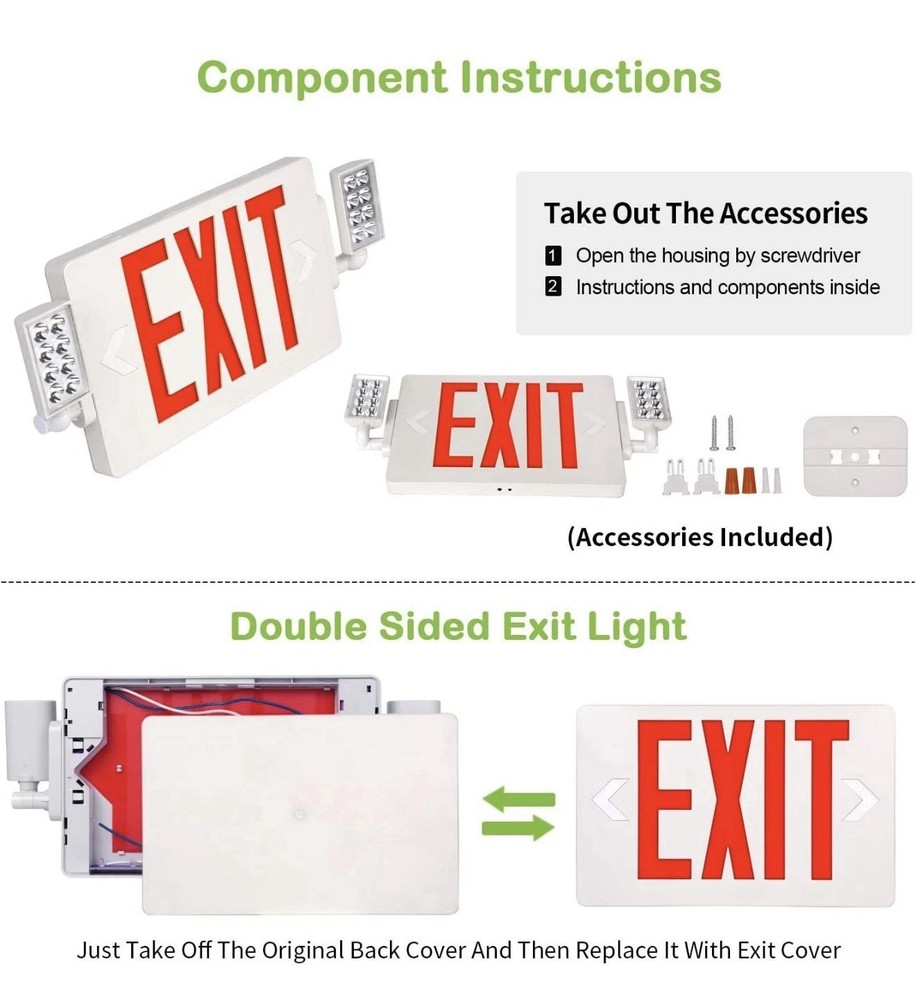 Component Instructions

EXIT

Take Out The Accessories

1 Open the housing by screwdriver

2 Instructions and components inside

EXIT

(Accessories Included)

Double Sided Exit Light

EXIT

Just Take Off The Original Back Cover And Then Replace It With Exit Cover