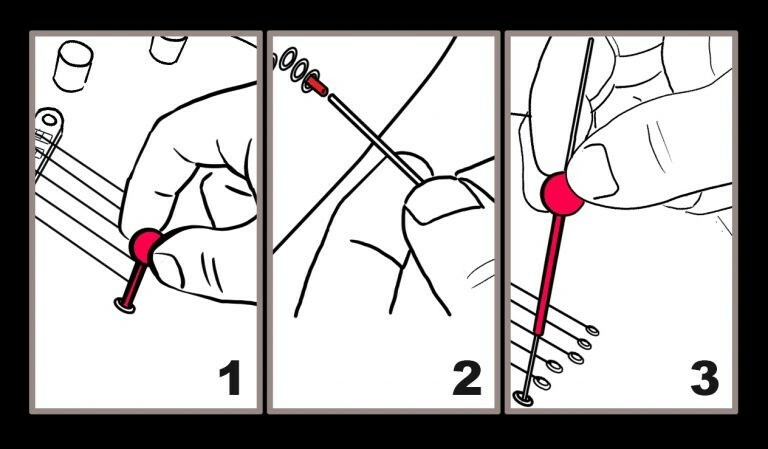 1

2

3