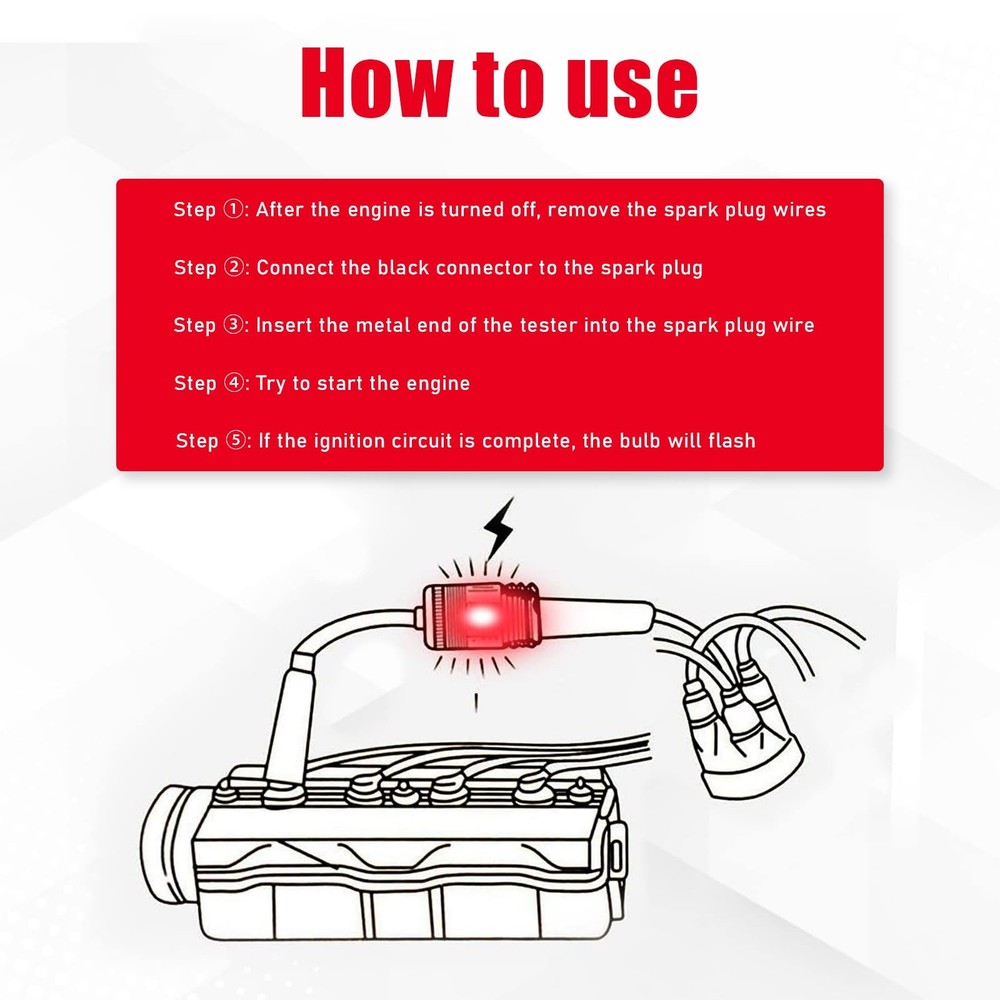 How to use

Step ①: After the engine is turned off, remove the spark plug wires

Step ②: Connect the black connector to the spark plug

Step ③: Insert the metal end of the tester into the spark plug wire

Step ④: Try to start the engine

Step ⑤: If the ignition circuit is complete, the bulb will flash