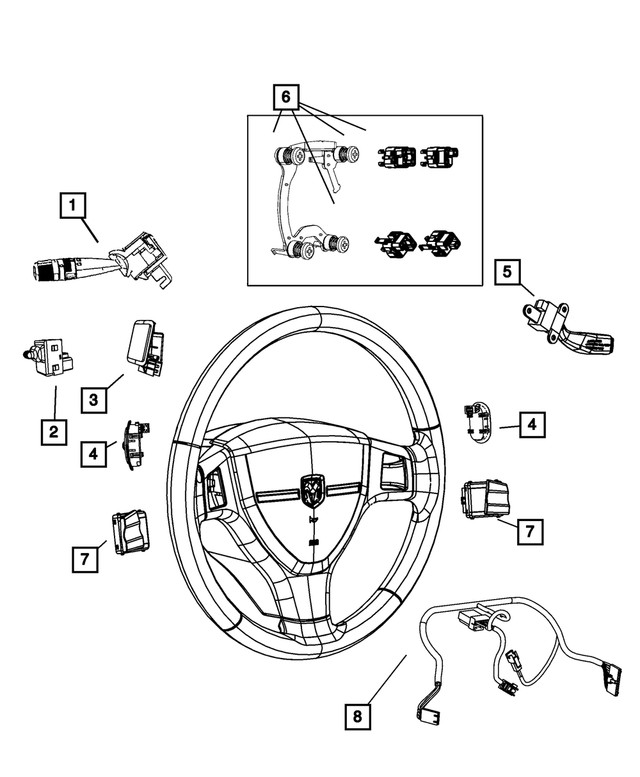 6

1

5

3

2

4

4

7

7

8