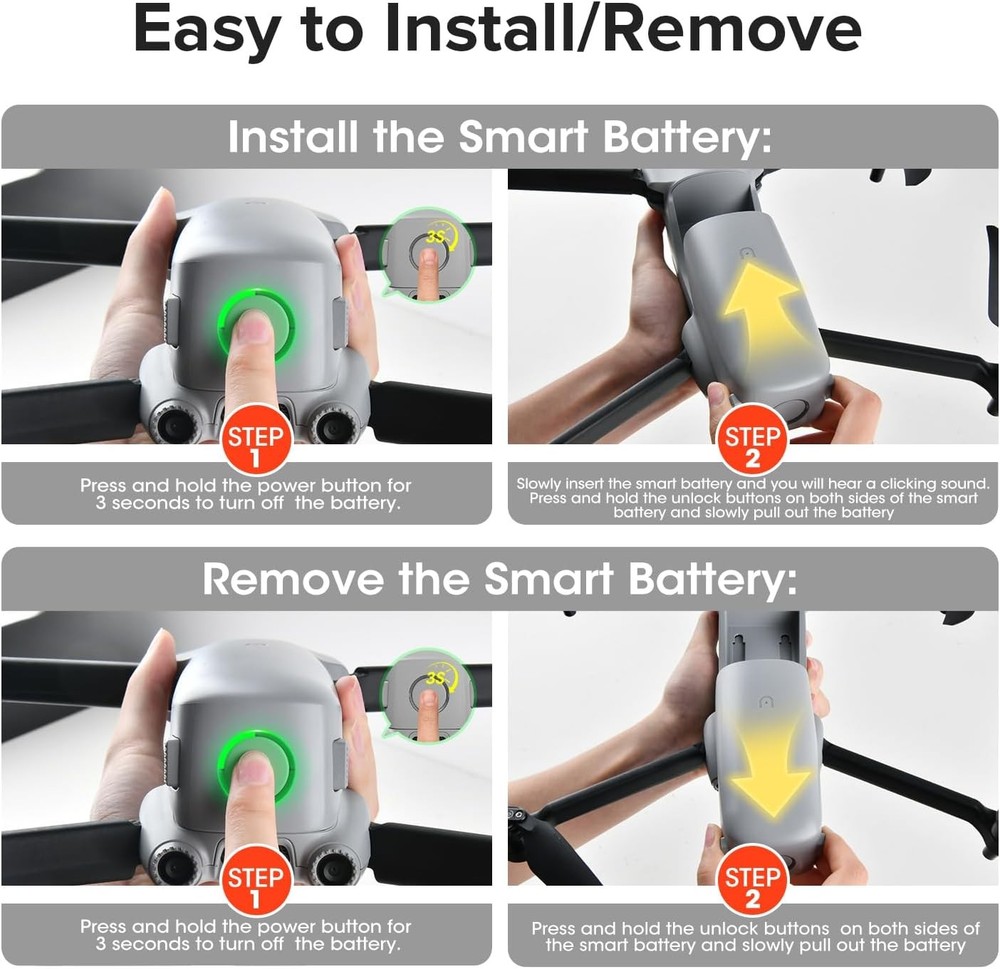 Easy to Install/Remove

Install the Smart Battery:

3S

STEP 1

Press and hold the power button for 3 seconds to turn off the battery.

STEP 2

Slowly insert the smart battery and you will hear a clicking sound. Press and hold the unlock buttons on both sides of the smart battery and slowly pull out the battery

Remove the Smart Battery:

3S

STEP 1

Press and hold the power button for 3 seconds to turn off the battery.

STEP 2

Press and hold the unlock buttons on both sides of the smart battery and slowly pull out the battery