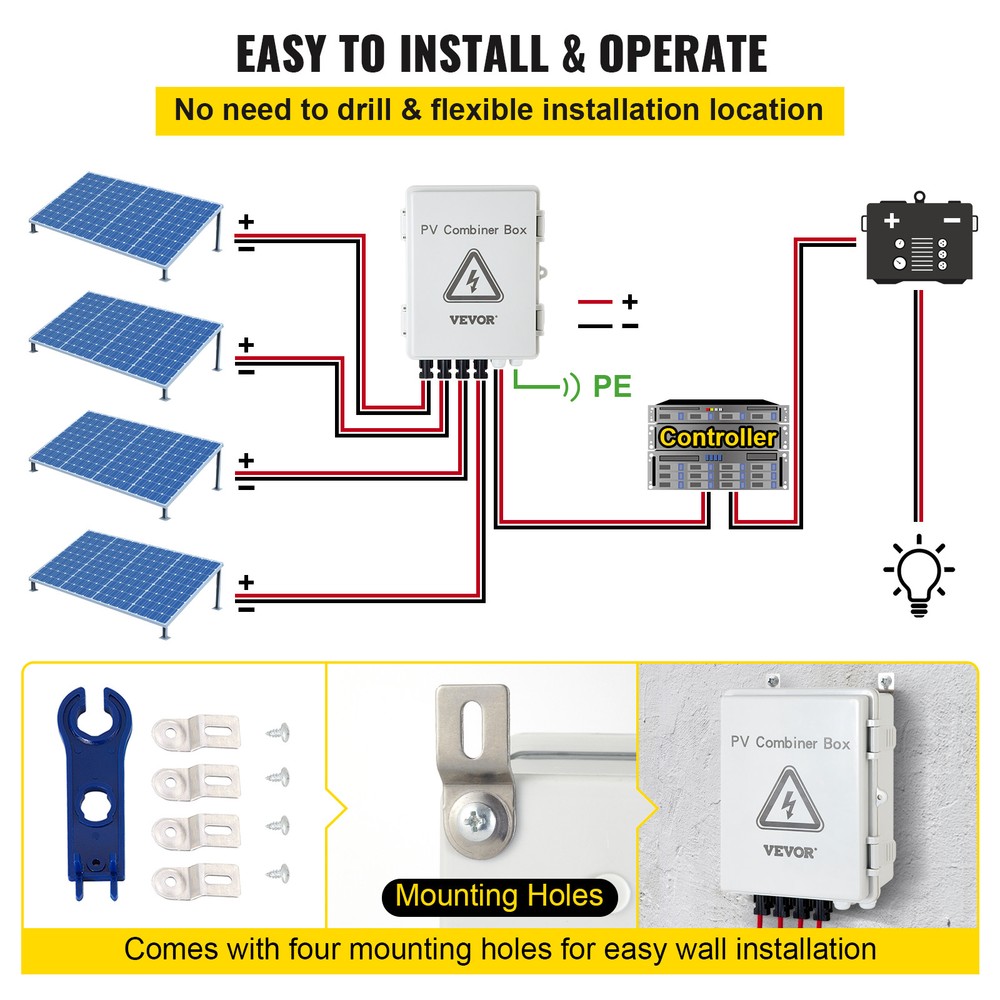 EASY TO INSTALL & OPERATE

No need to drill & flexible installation location

+
−
+
−
+
−
+
−

PV Combiner Box

VEVOR

+
−

PE

Controller

+
−

PV Combiner Box

VEVOR

Mounting Holes

Comes with four mounting holes for easy wall installation