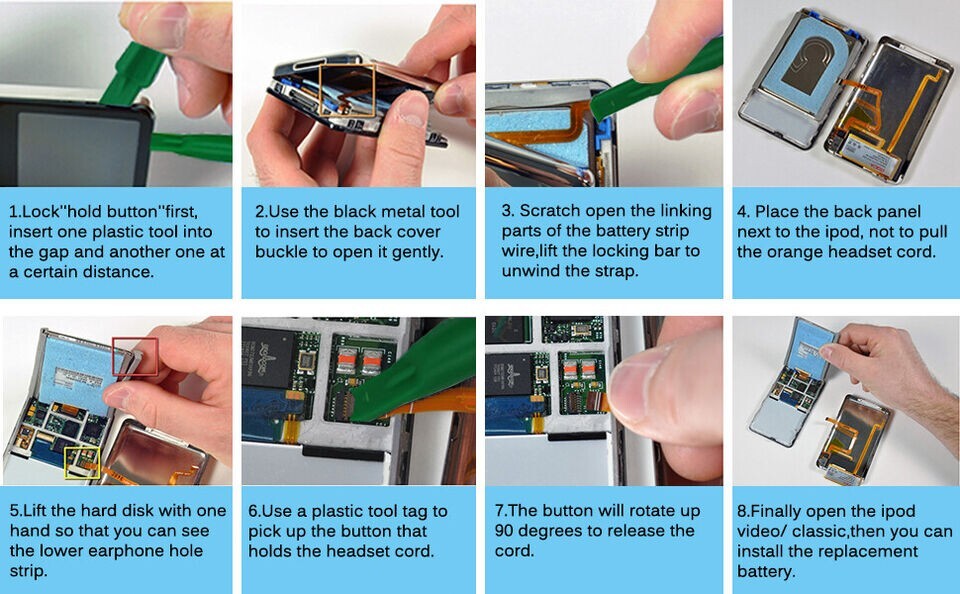 1.Lock"hold button"first, insert one plastic tool into the gap and another one at a certain distance.

2.Use the black metal tool to insert the back cover buckle to open it gently.

3. Scratch open the linking parts of the battery strip wire,lift the locking bar to unwind the strap.

4. Place the back panel next to the ipod, not to pull the orange headset cord.

5.Lift the hard disk with one hand so that you can see the lower earphone hole strip.

6.Use a plastic tool tag to pick up the button that holds the headset cord.

7.The button will rotate up 90 degrees to release the cord.

8.Finally open the ipod video/ classic,then you can install the replacement battery.