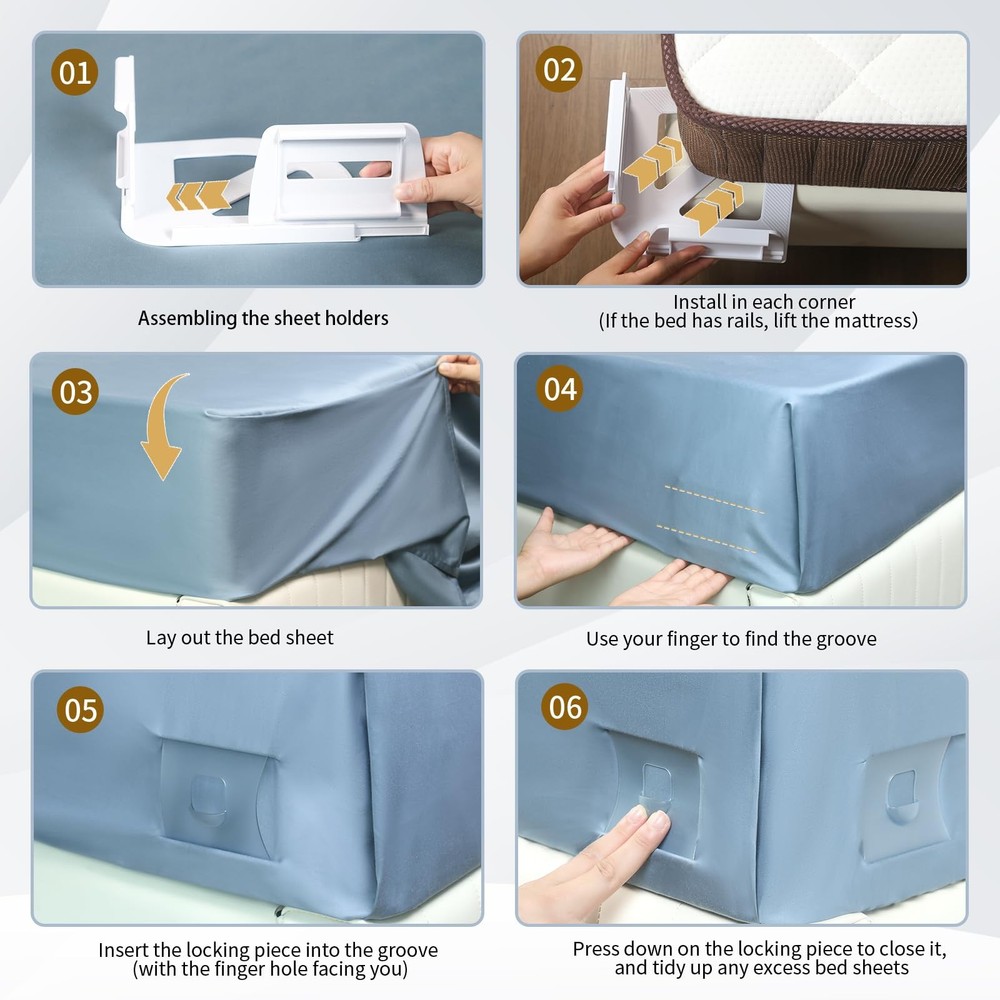 01

Assembling the sheet holders

02

Install in each corner
(If the bed has rails, lift the mattress)

03

Lay out the bed sheet

04

Use your finger to find the groove

05

Insert the locking piece into the groove
(with the finger hole facing you)

06

Press down on the locking piece to close it,
and tidy up any excess bed sheets