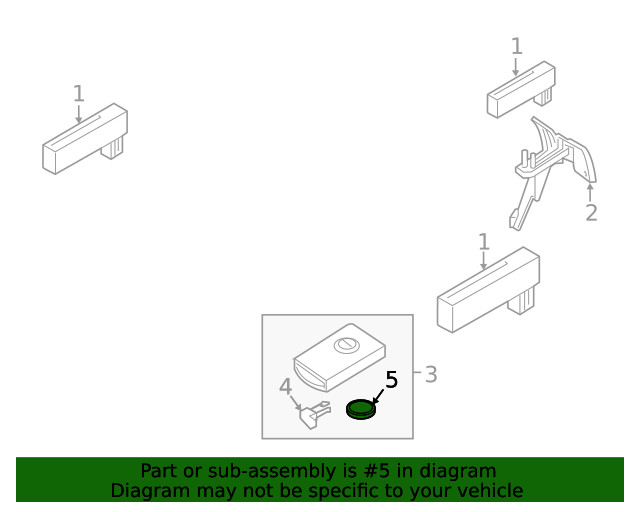 1
1
2
1
3
4
5

Part or sub-assembly is #5 in diagram
Diagram may not be specific to your vehicle