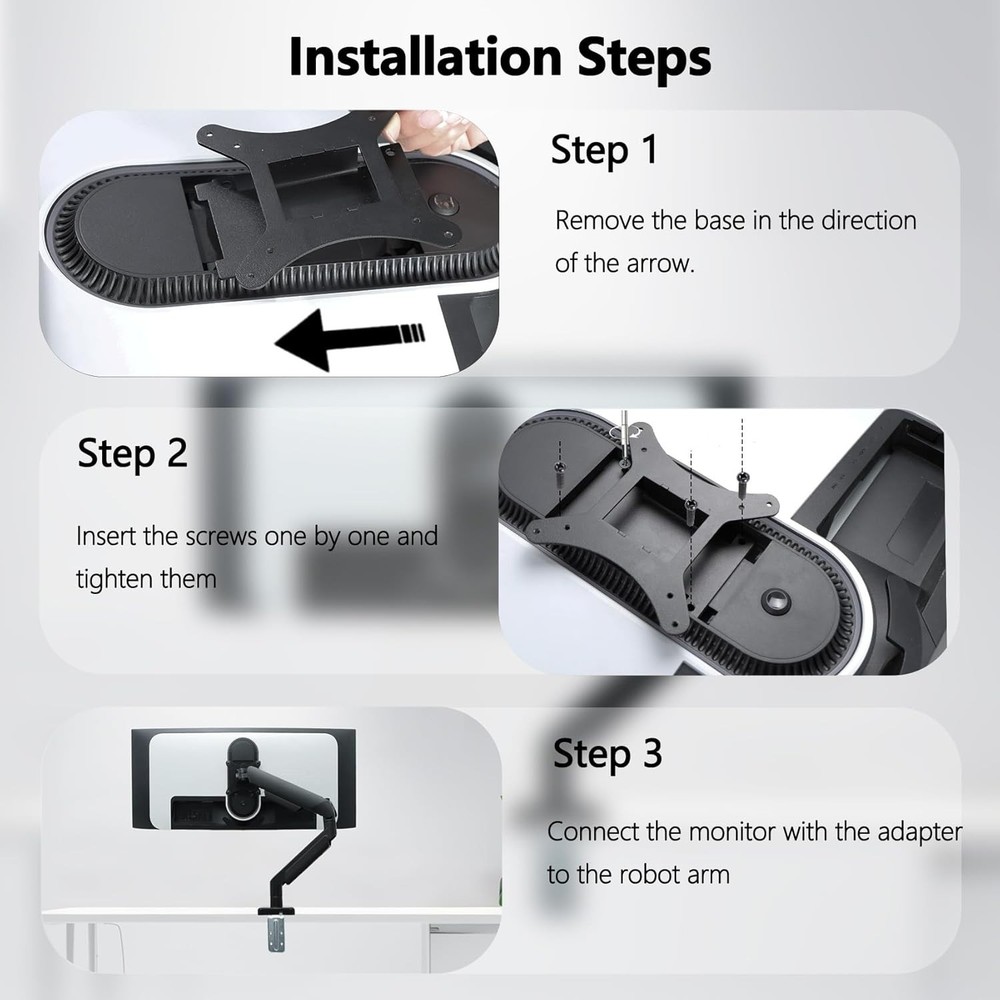 Installation Steps

Step 1

Remove the base in the direction of the arrow.

Step 2

Insert the screws one by one and tighten them

Step 3

Connect the monitor with the adapter to the robot arm