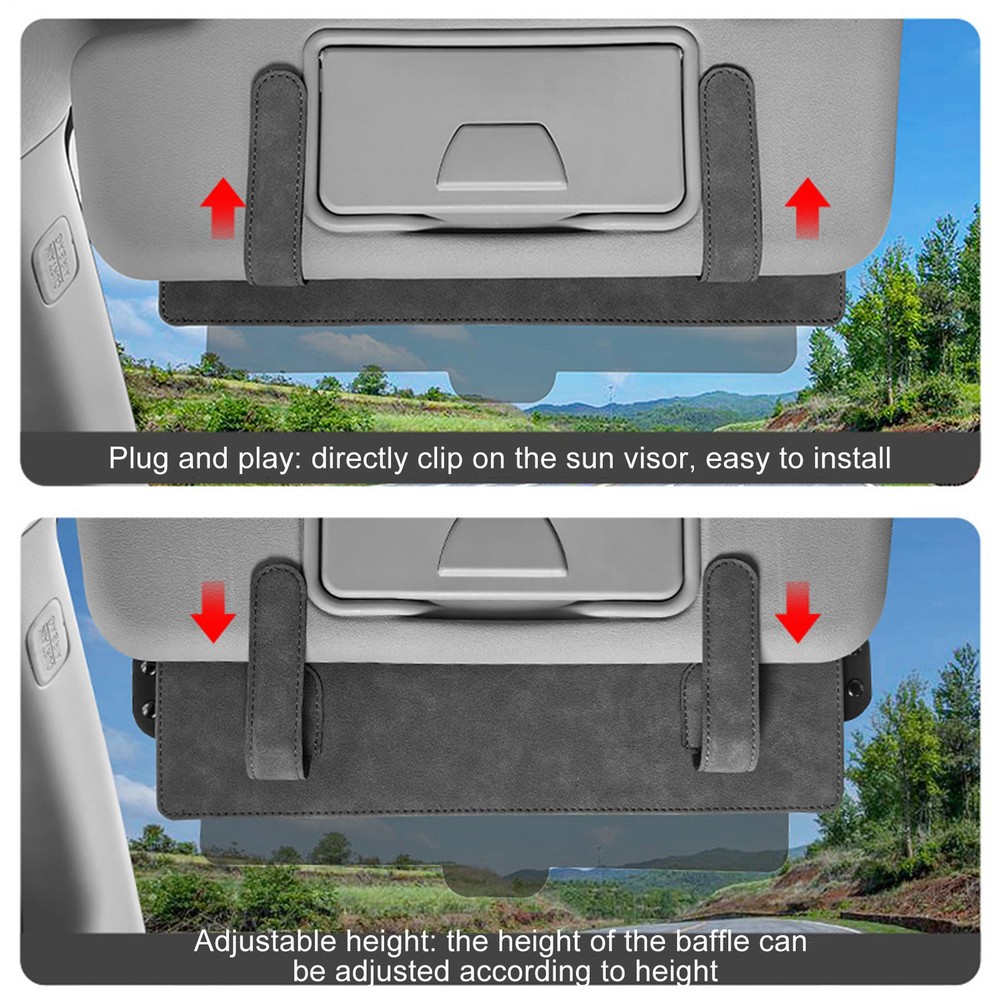 Plug and play: directly clip on the sun visor, easy to install

Adjustable height: the height of the baffle can be adjusted according to height