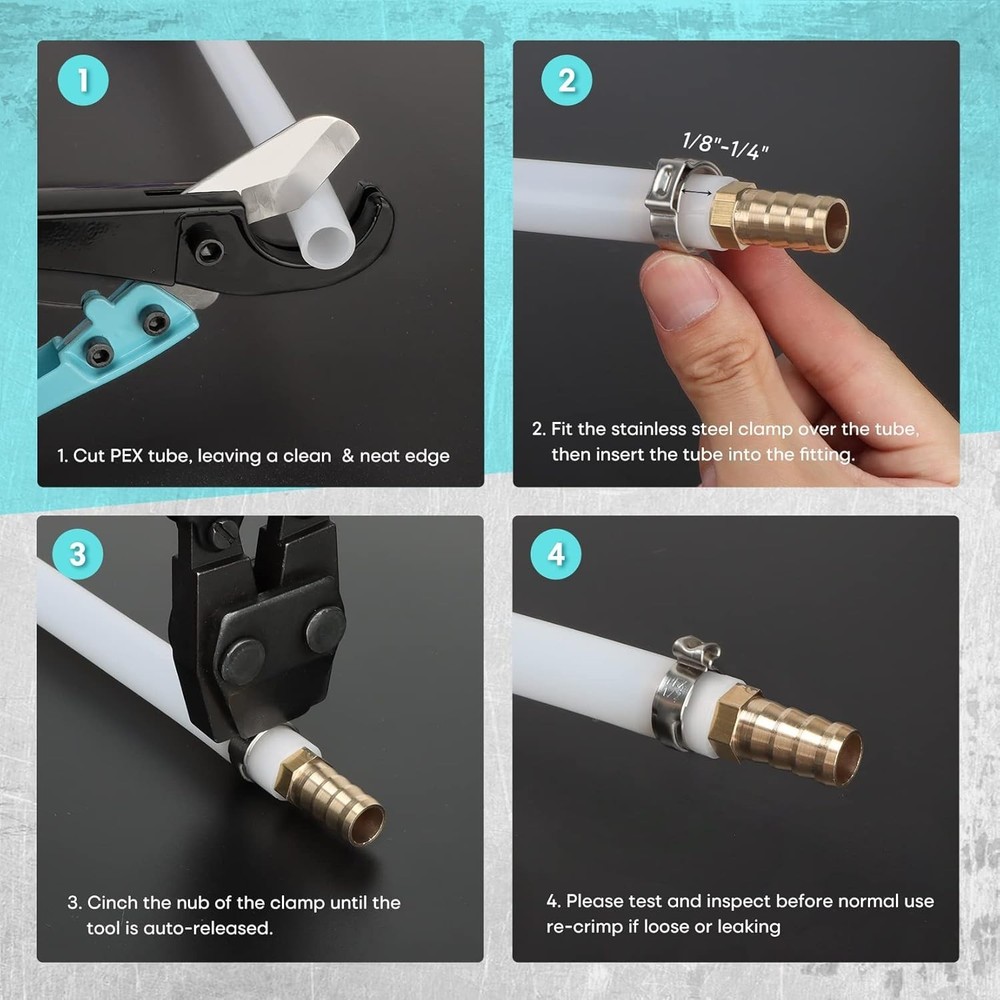 1

1. Cut PEX tube, leaving a clean & neat edge

2

1/8"-1/4"

2. Fit the stainless steel clamp over the tube, then insert the tube into the fitting.

3

3. Cinch the nub of the clamp until the tool is auto-released.

4

4. Please test and inspect before normal use re-crimp if loose or leaking