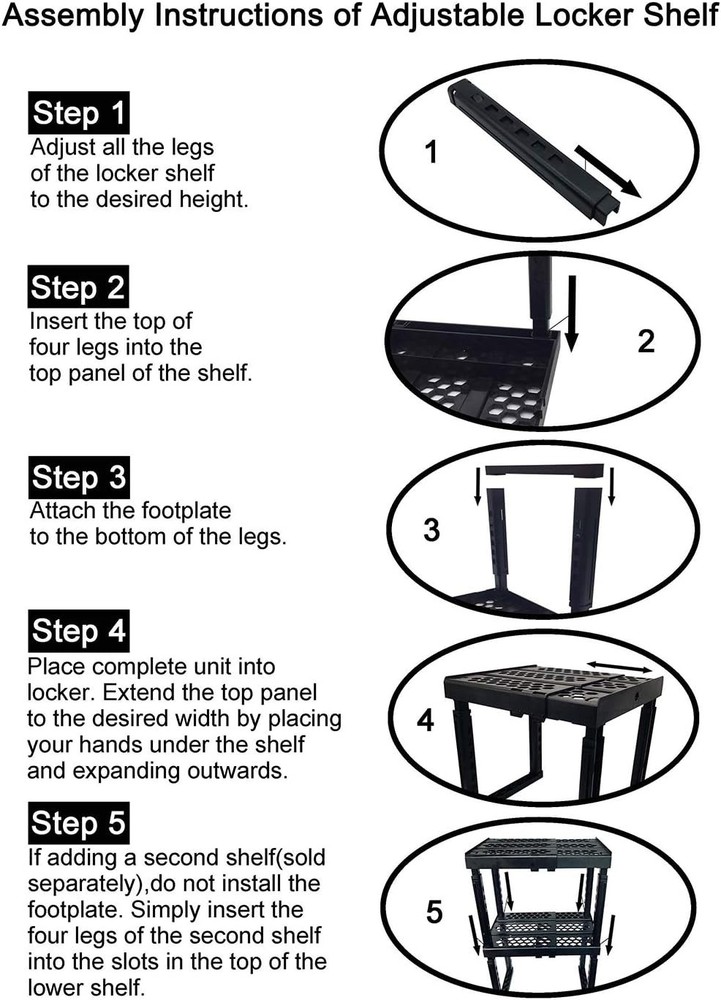 Assembly Instructions of Adjustable Locker Shelf

Step 1
Adjust all the legs of the locker shelf to the desired height.

1

Step 2
Insert the top of four legs into the top panel of the shelf.

2

Step 3
Attach the footplate to the bottom of the legs.

3

Step 4
Place complete unit into locker. Extend the top panel to the desired width by placing your hands under the shelf and expanding outwards.

4

Step 5
If adding a second shelf(sold separately),do not install the footplate. Simply insert the four legs of the second shelf into the slots in the top of the lower shelf.

5