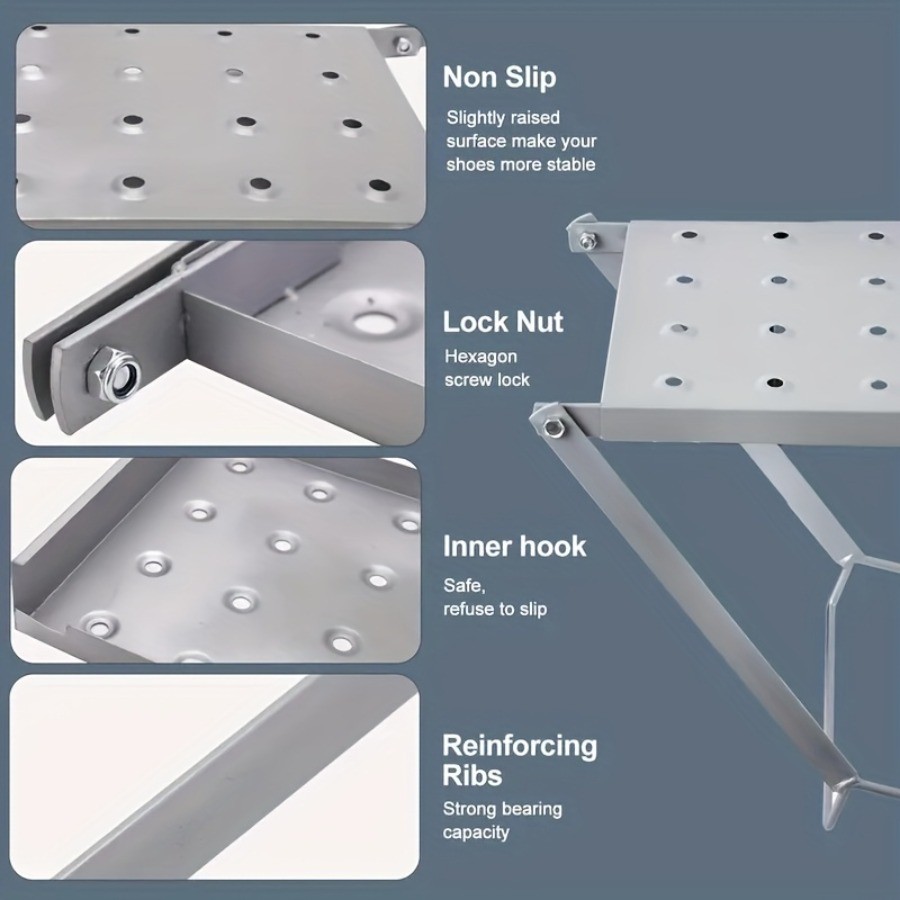 Non Slip

Slightly raised surface make your shoes more stable

Lock Nut

Hexagon screw lock

Inner hook

Safe, refuse to slip

Reinforcing Ribs

Strong bearing capacity