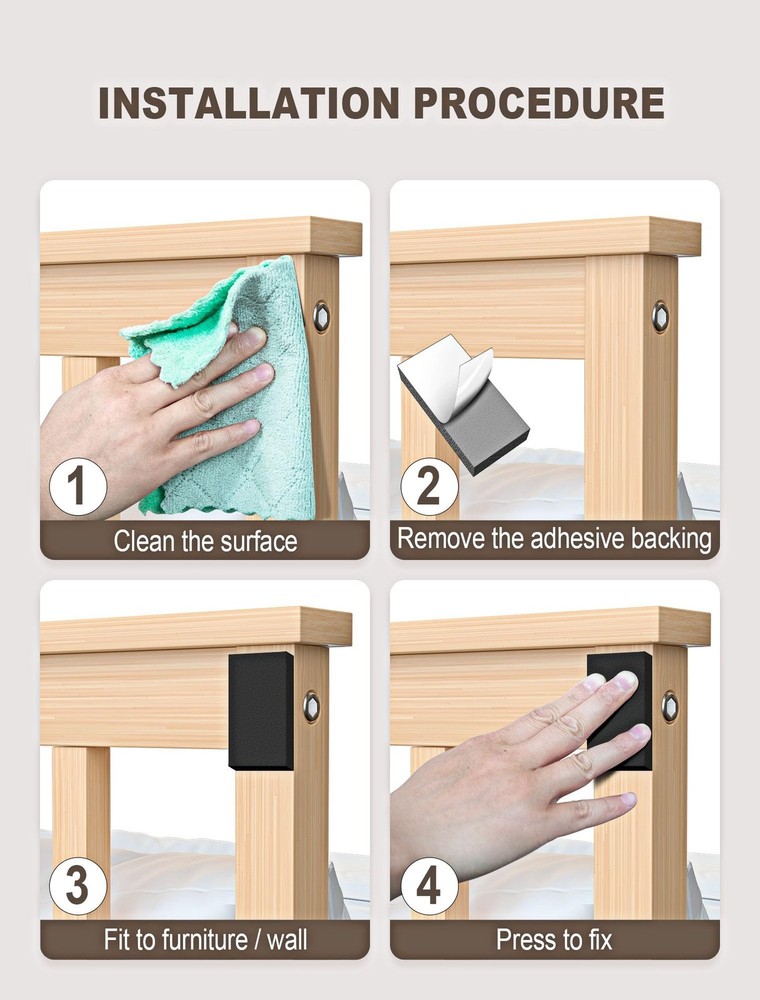 INSTALLATION PROCEDURE

1
Clean the surface

2
Remove the adhesive backing

3
Fit to furniture / wall

4
Press to fix