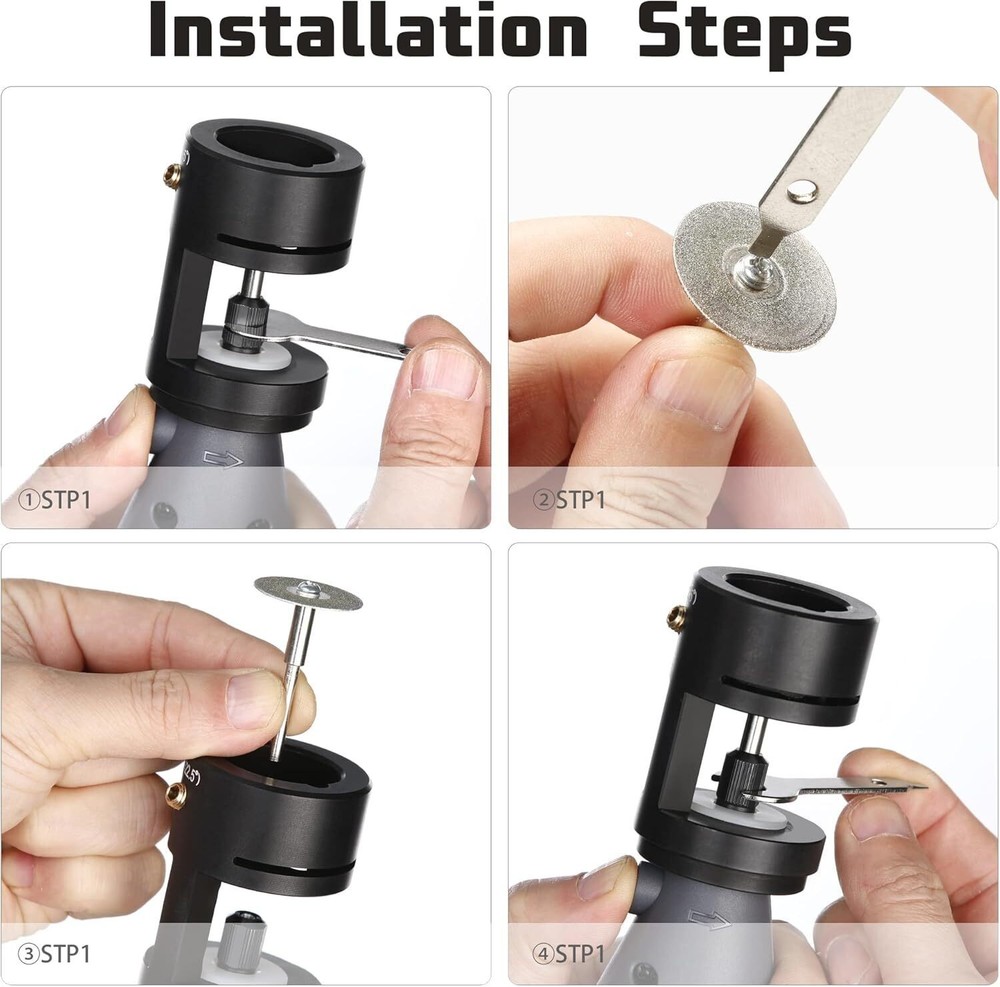 Installation Steps

①STP1

②STP1

③STP1

④STP1