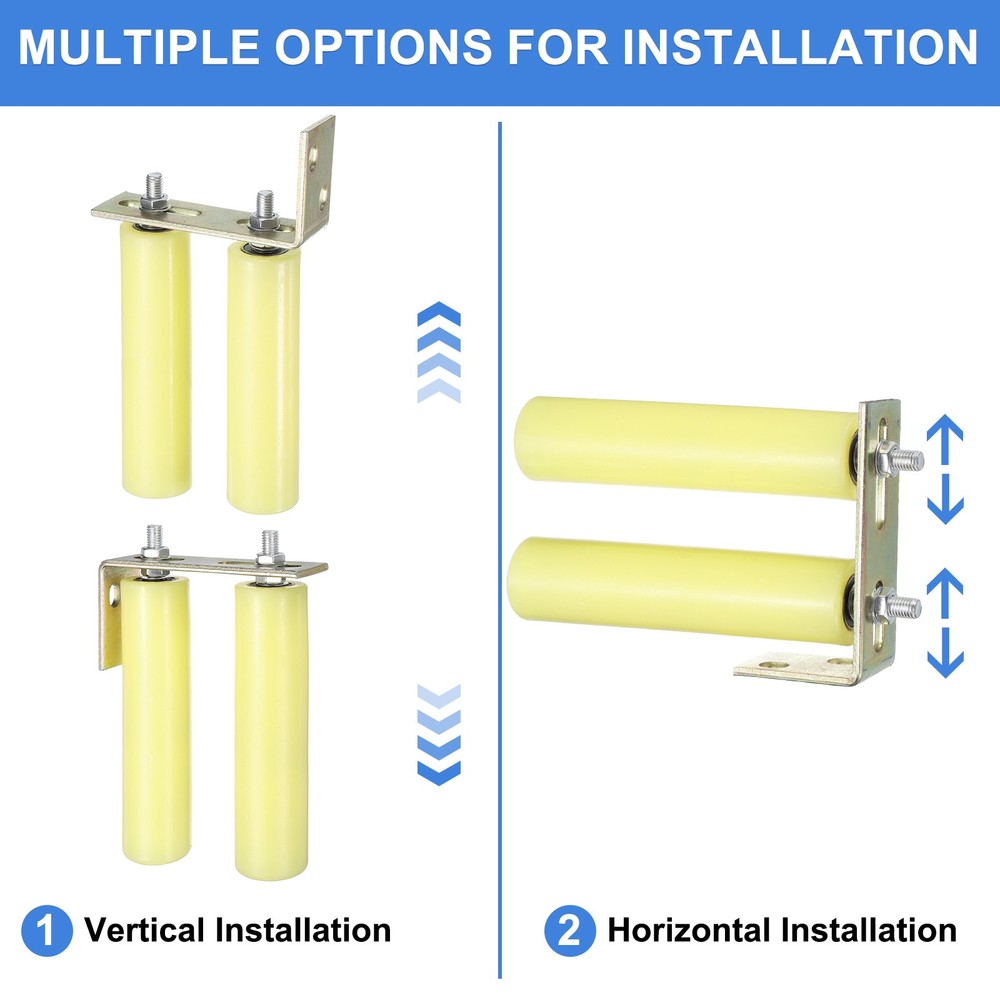 MULTIPLE OPTIONS FOR INSTALLATION

1 Vertical Installation

2 Horizontal Installation