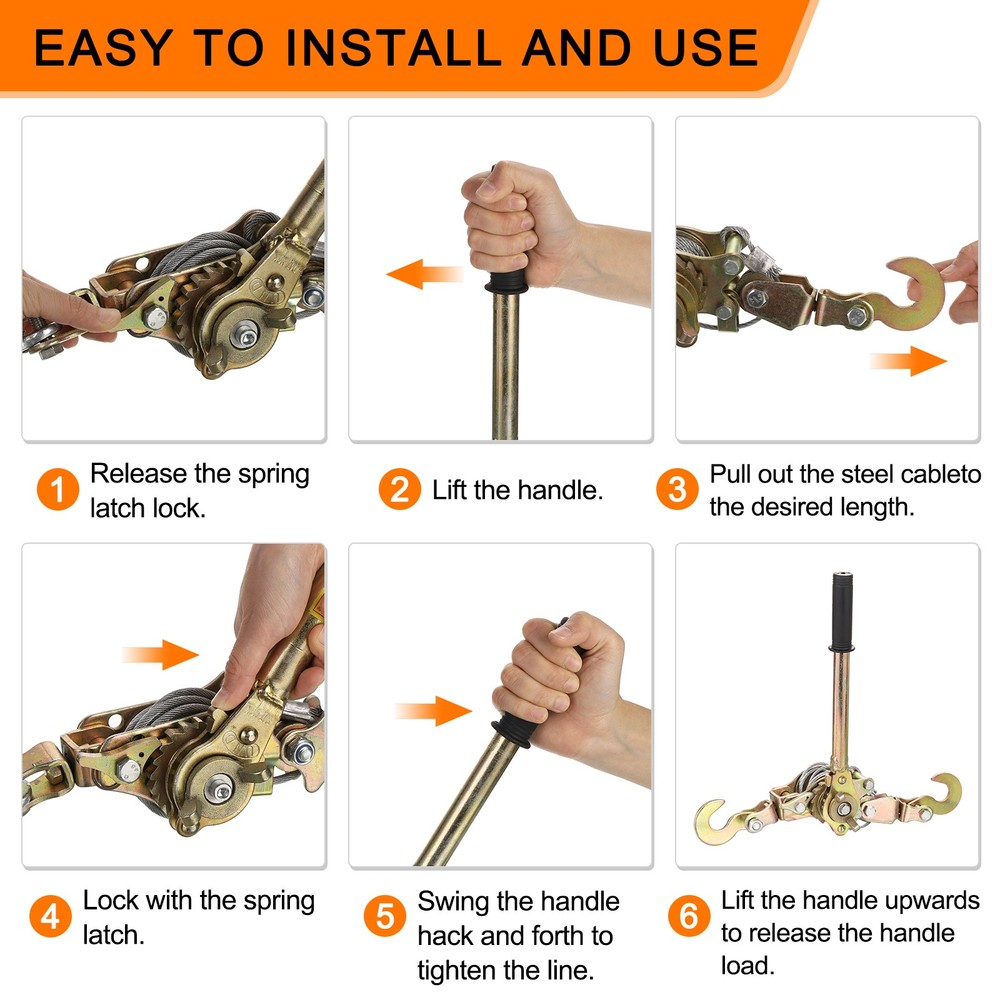 EASY TO INSTALL AND USE

1 Release the spring latch lock.

2 Lift the handle.

3 Pull out the steel cableto the desired length.

4 Lock with the spring latch.

5 Swing the handle hack and forth to tighten the line.

6 Lift the handle upwards to release the handle load.