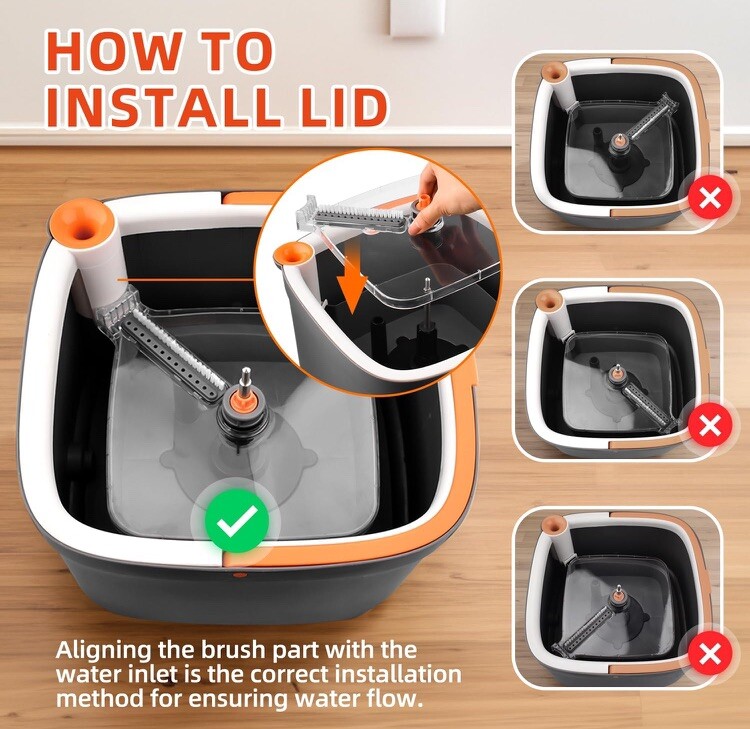 HOW TO INSTALL LID

Aligning the brush part with the water inlet is the correct installation method for ensuring water flow.