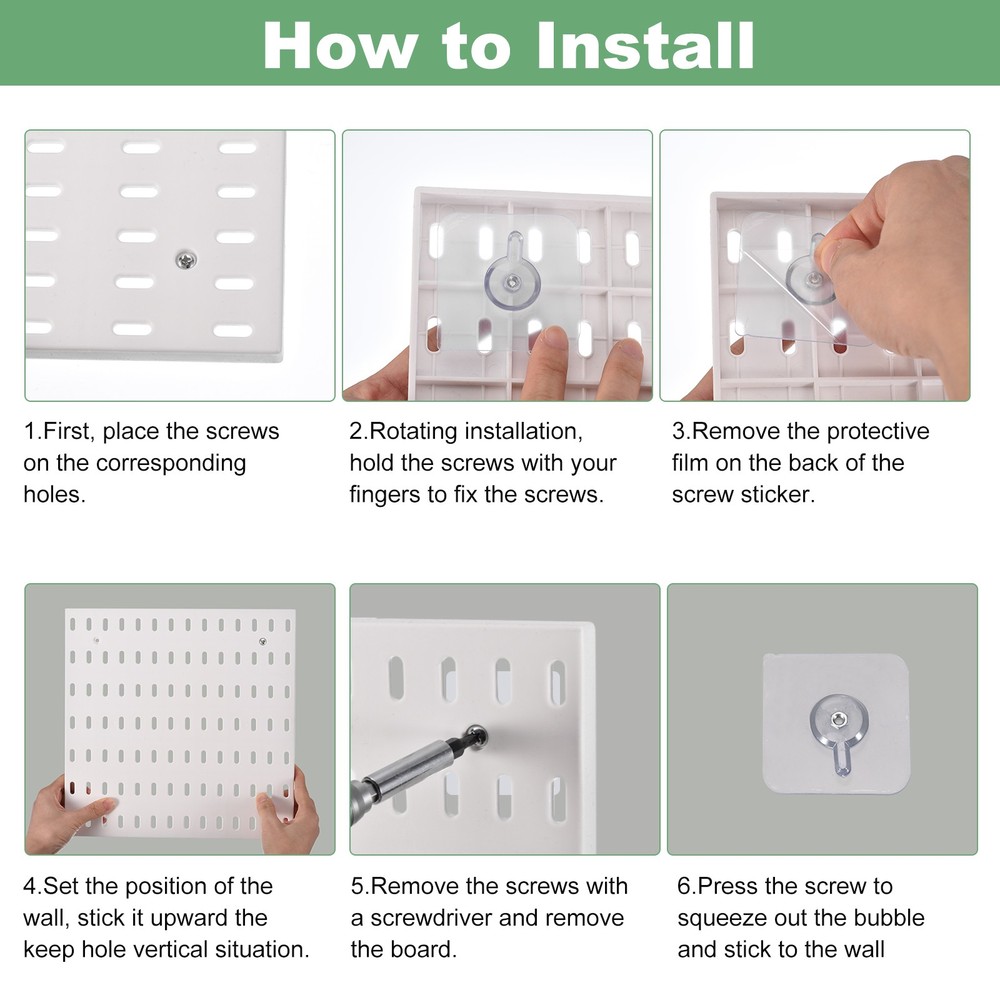 How to Install

1.First, place the screws on the corresponding holes.

2.Rotating installation, hold the screws with your fingers to fix the screws.

3.Remove the protective film on the back of the screw sticker.

4.Set the position of the wall, stick it upward the keep hole vertical situation.

5.Remove the screws with a screwdriver and remove the board.

6.Press the screw to squeeze out the bubble and stick to the wall