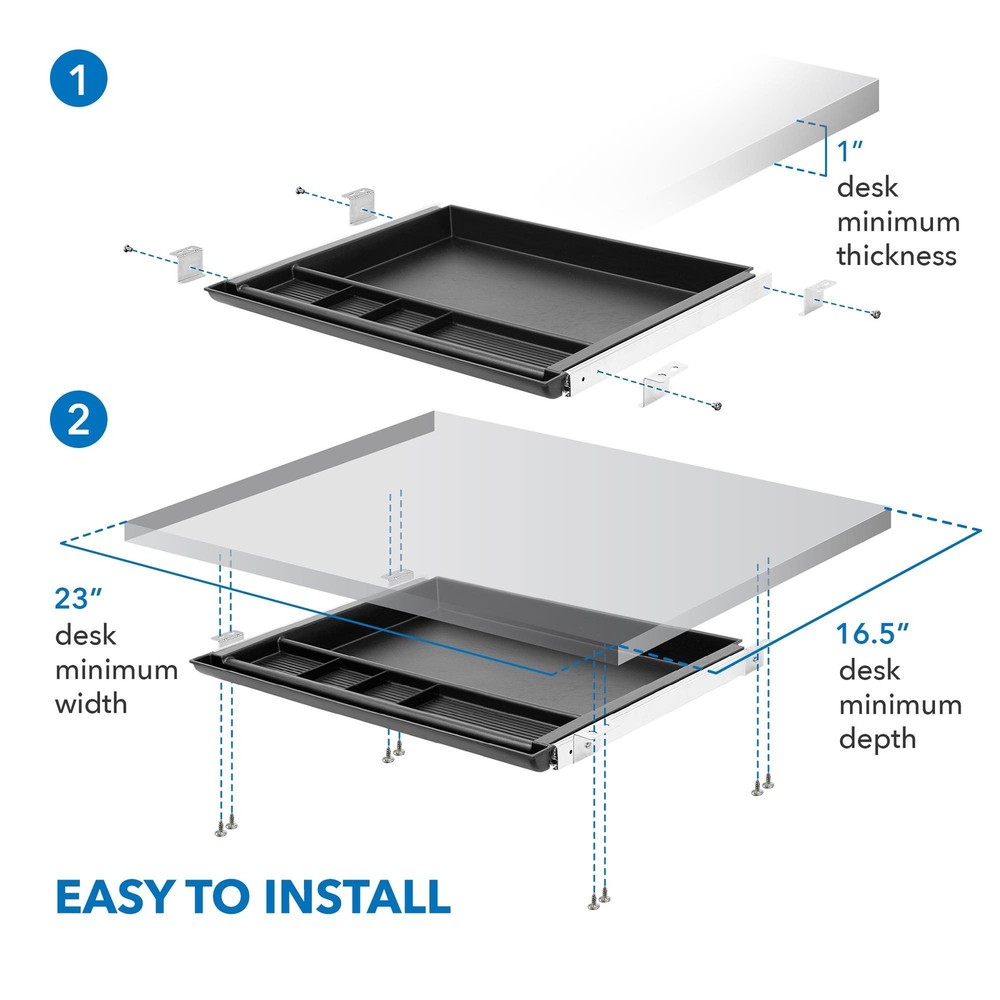 1

1″
desk
minimum
thickness

2

23″
desk
minimum
width

16.5″
desk
minimum
depth

EASY TO INSTALL