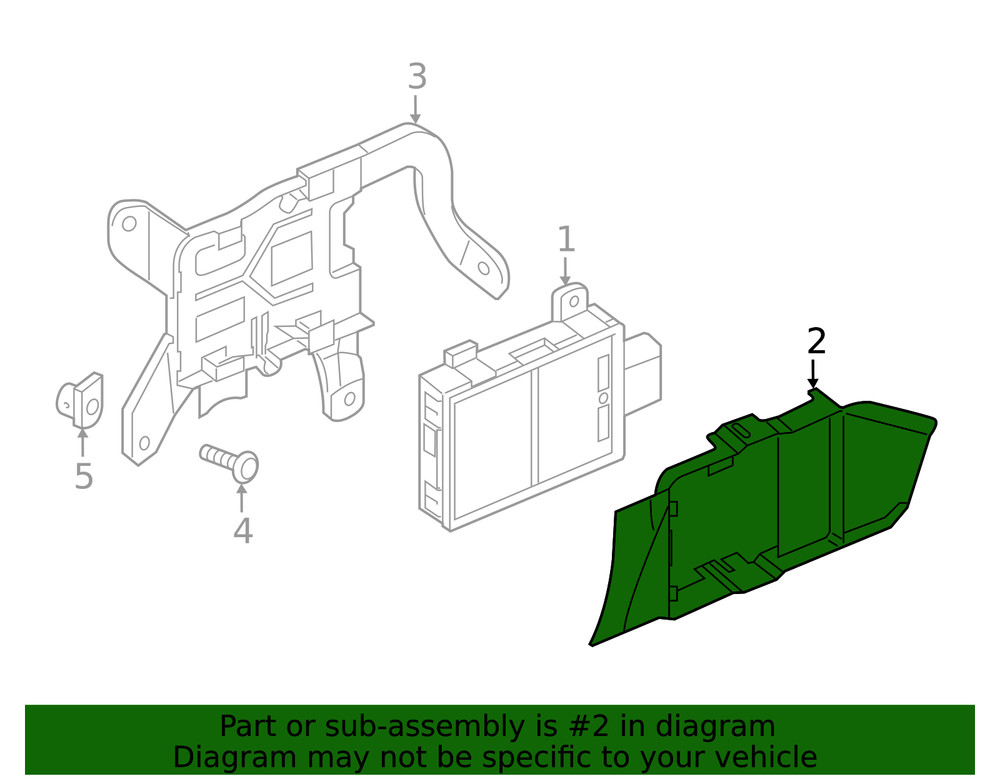 3

1

2

5

4

Part or sub-assembly is #2 in diagram
Diagram may not be specific to your vehicle