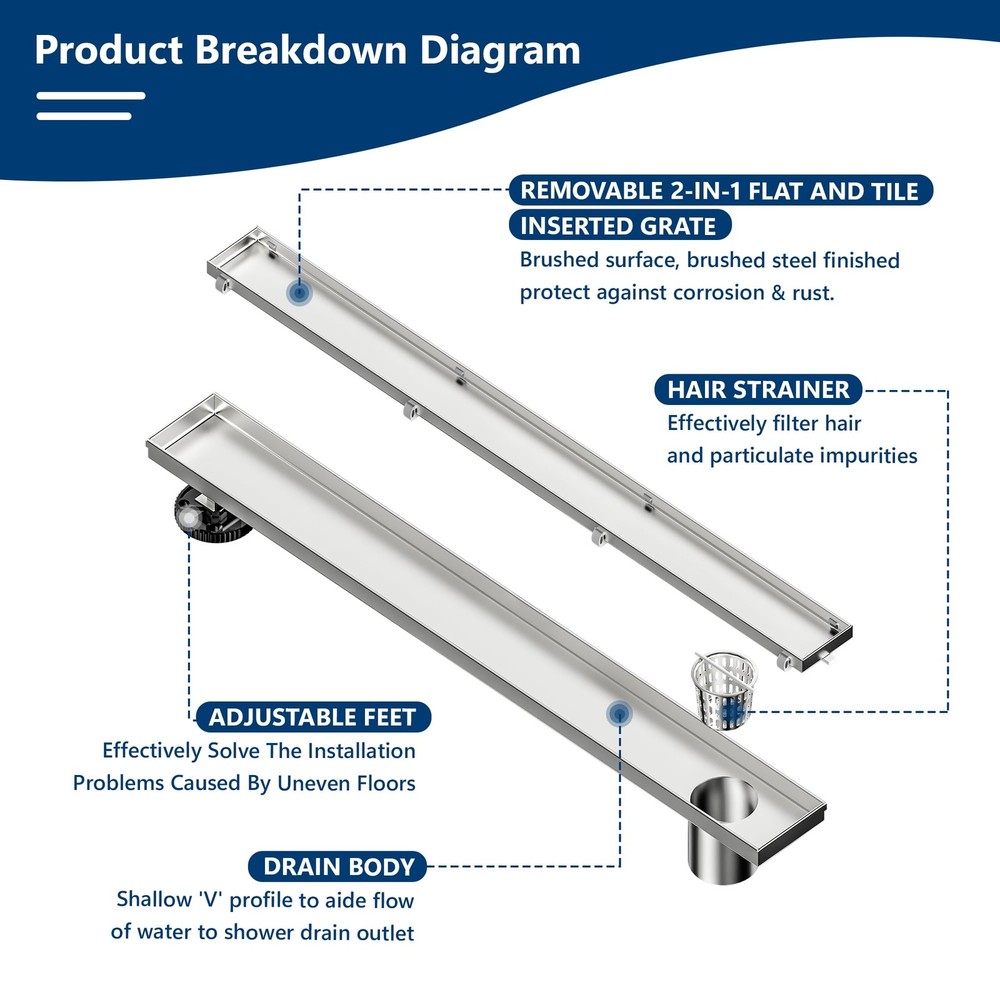 Product Breakdown Diagram

REMOVABLE 2-IN-1 FLAT AND TILE INSERTED GRATE
Brushed surface, brushed steel finished protect against corrosion & rust.

HAIR STRAINER
Effectively filter hair and particulate impurities

ADJUSTABLE FEET
Effectively Solve The Installation Problems Caused By Uneven Floors

DRAIN BODY
Shallow 'V' profile to aide flow of water to shower drain outlet