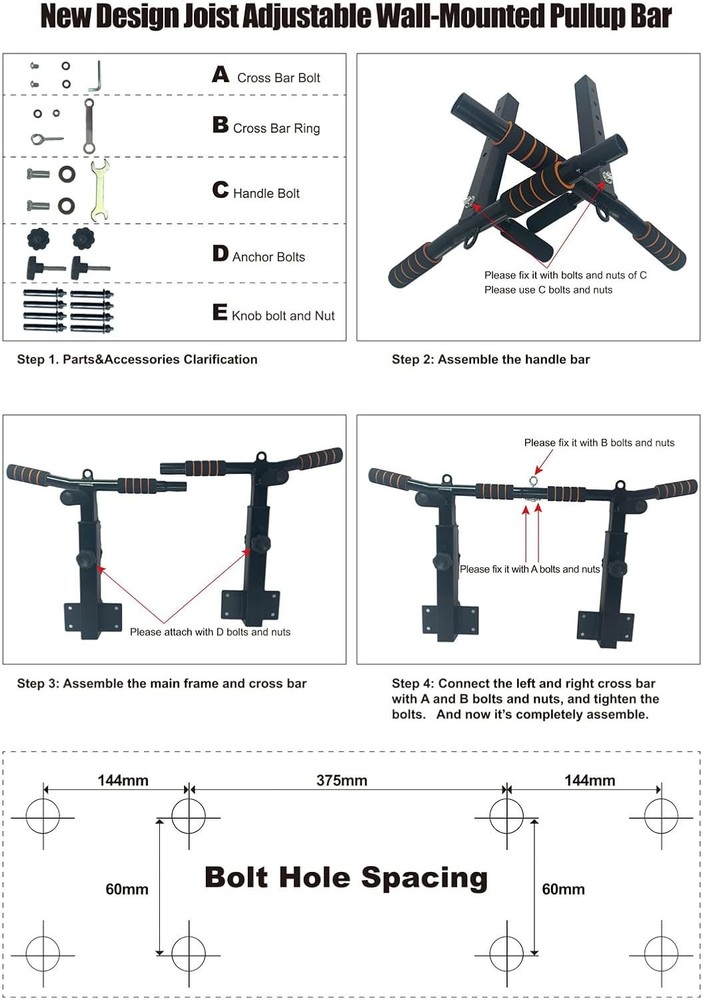 New Design Joist Adjustable Wall-Mounted Pullup Bar

A Cross Bar Bolt

B Cross Bar Ring

C Handle Bolt

D Anchor Bolts

E Knob bolt and Nut

Step 1. Parts&Accessories Clarification

Please fix it with bolts and nuts of C
Please use C bolts and nuts

Step 2: Assemble the handle bar

Please attach with D bolts and nuts

Step 3: Assemble the main frame and cross bar

Please fix it with B bolts and nuts

Please fix it with A bolts and nuts

Step 4: Connect the left and right cross bar with A and B bolts and nuts, and tighten the bolts. And now it's completely assemble.

144mm

375mm

144mm

60mm

Bolt Hole Spacing

60mm