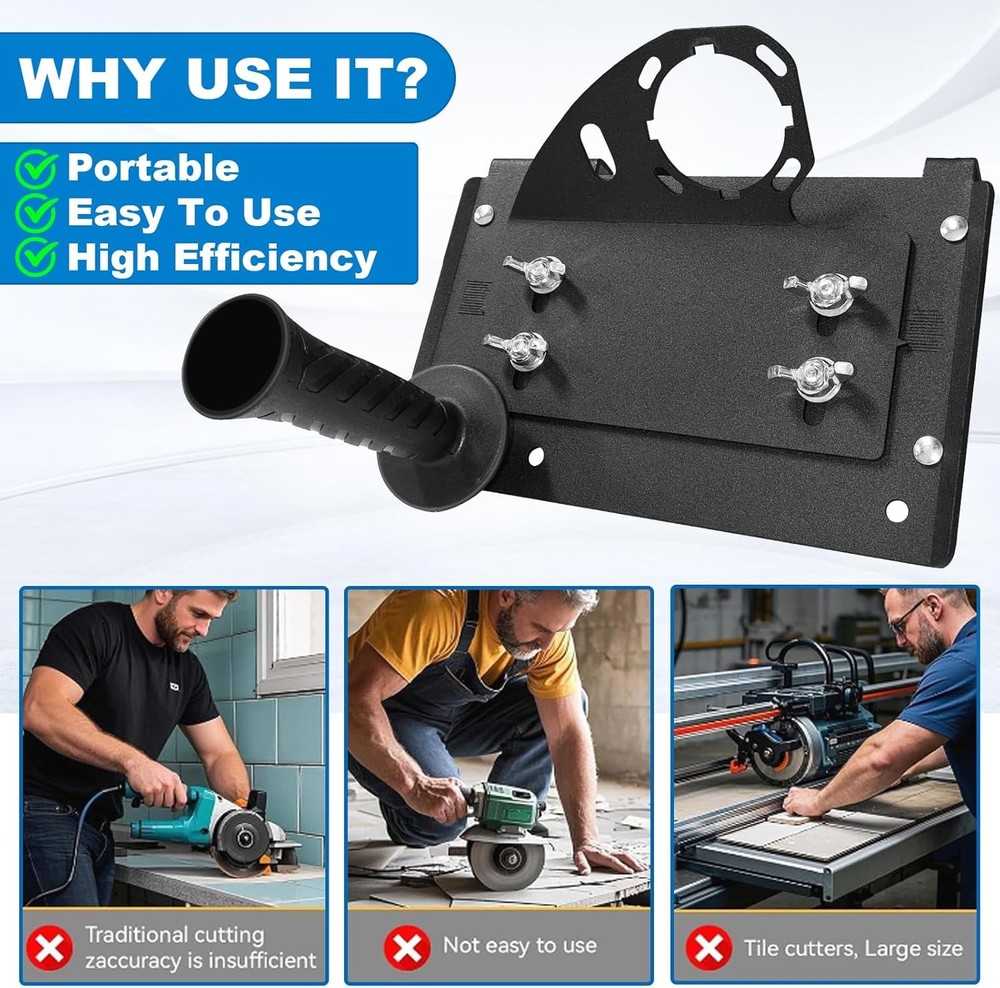 WHY USE IT?

Portable
Easy To Use
High Efficiency

Traditional cutting zaccuracy is insufficient

Not easy to use

Tile cutters, Large size