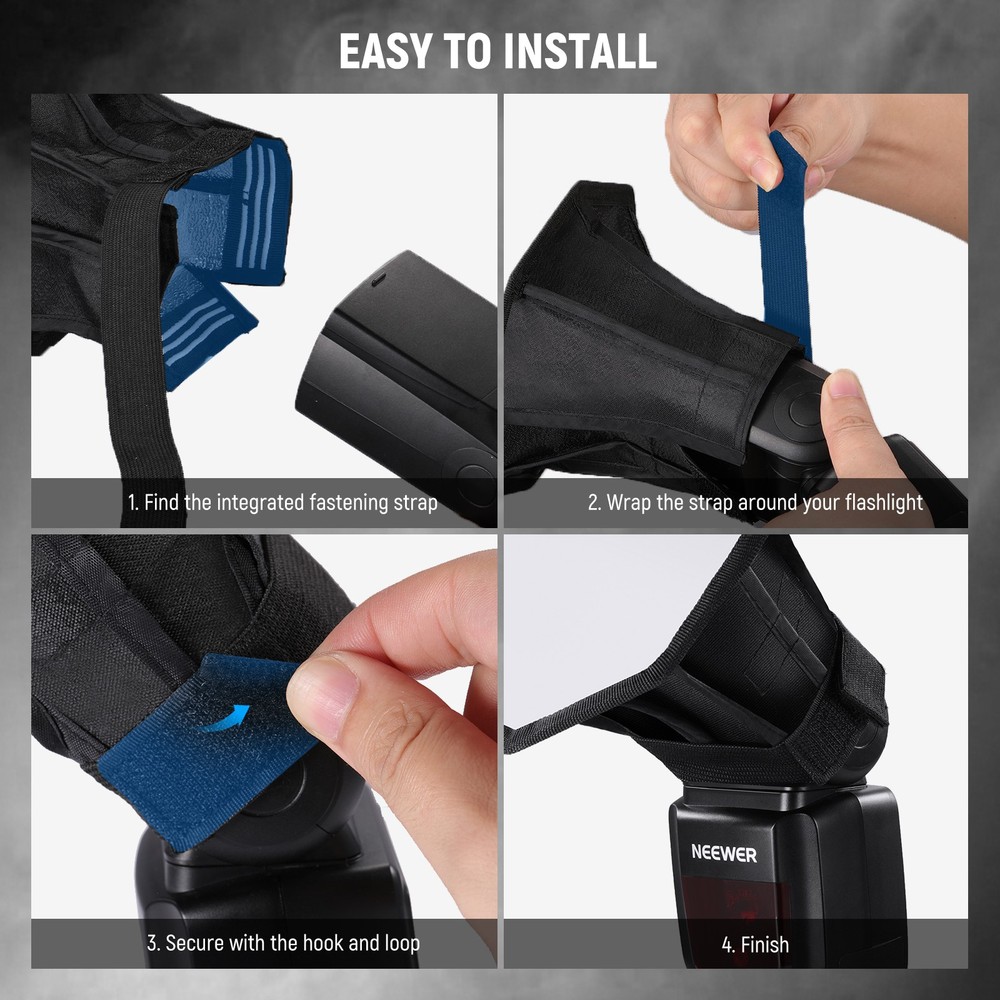 EASY TO INSTALL

1. Find the integrated fastening strap

2. Wrap the strap around your flashlight

3. Secure with the hook and loop

NEEWER

4. Finish