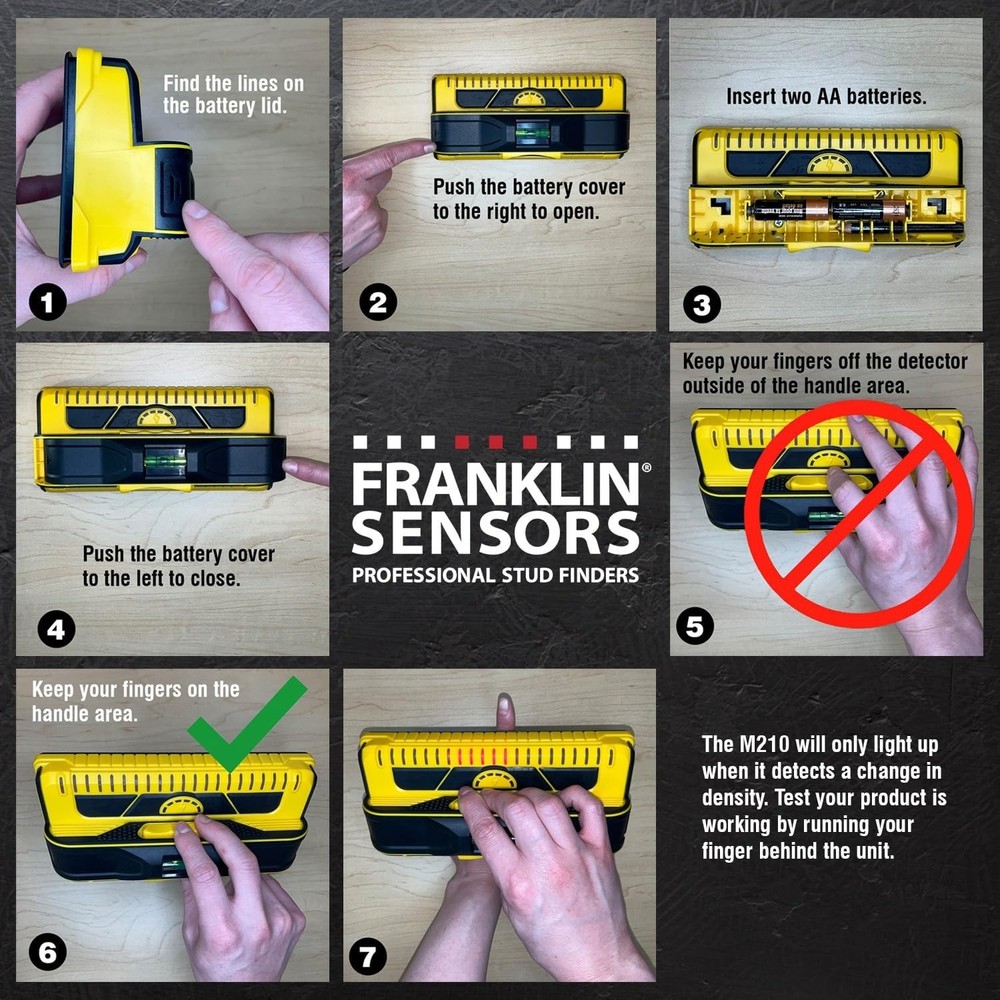 Find the lines on the battery lid.

1

Push the battery cover to the right to open.

2

Insert two AA batteries.

3

Push the battery cover to the left to close.

4

FRANKLIN® SENSORS
PROFESSIONAL STUD FINDERS

Keep your fingers off the detector outside of the handle area.

5

Keep your fingers on the handle area.

6

7

The M210 will only light up when it detects a change in density. Test your product is working by running your finger behind the unit.