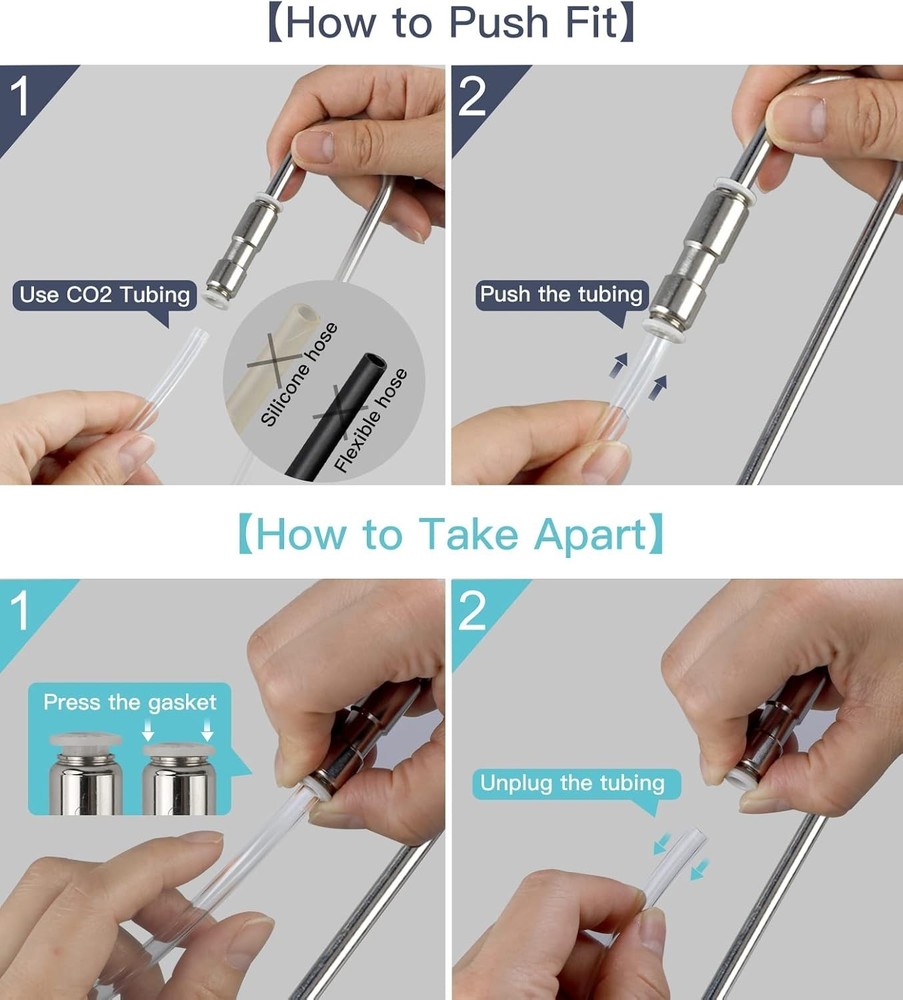 【How to Push Fit】

1

Use CO2 Tubing

Silicone hose

Flexible hose

2

Push the tubing

【How to Take Apart】

1

Press the gasket

2

Unplug the tubing