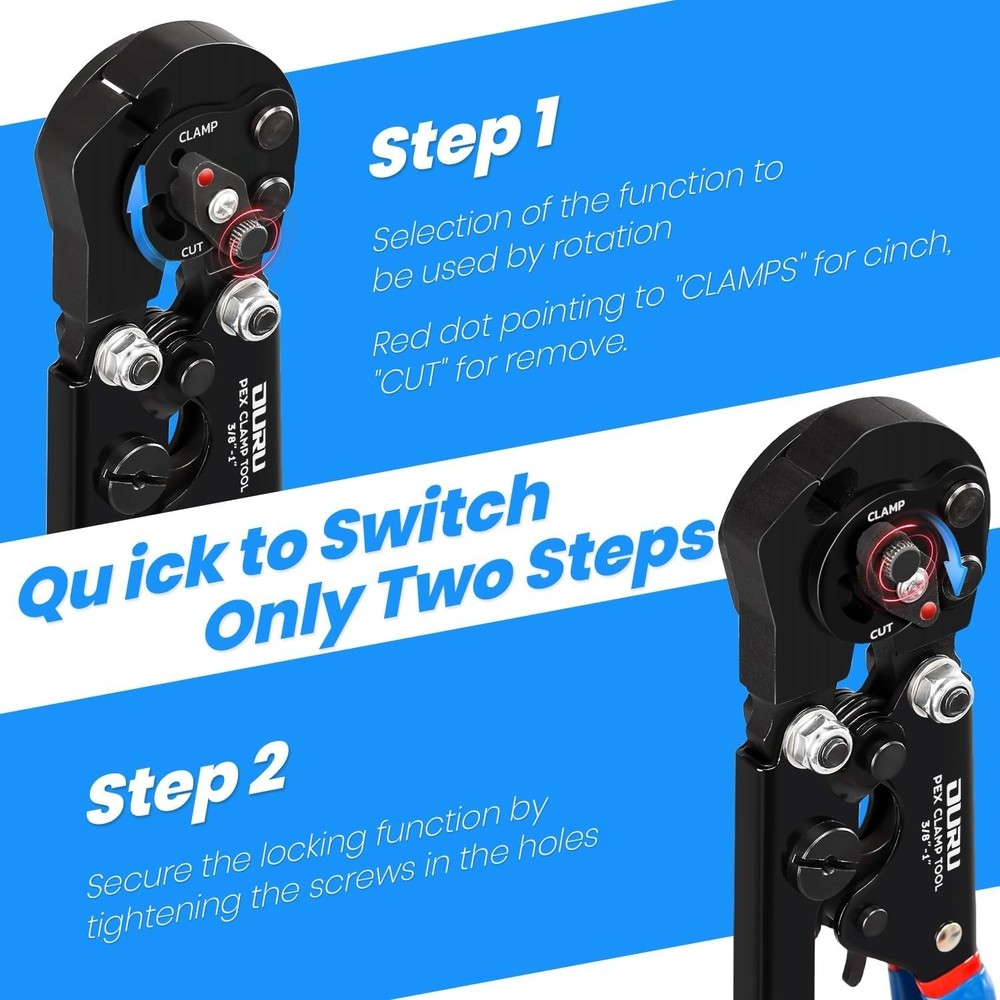 CLAMP
CUT
OURU
PEX CLAMP TOOL
3/8"-1"

Step 1

Selection of the function to be used by rotation

Red dot pointing to "CLAMPS" for cinch, "CUT" for remove.

Qu ick to Switch
Only Two Steps

CLAMP
CUT
OURU
PEX CLAMP TOOL
3/8"-1"

Step 2

Secure the locking function by tightening the screws in the holes