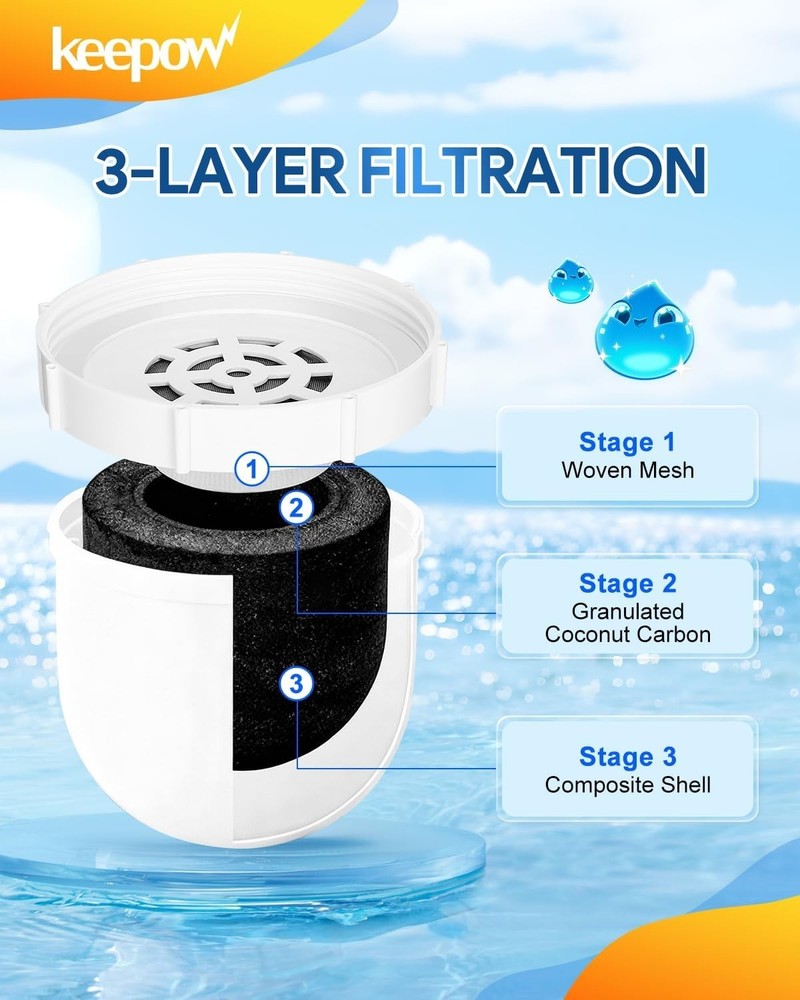 keepow

3-LAYER FILTRATION

1
2
3

Stage 1
Woven Mesh

Stage 2
Granulated
Coconut Carbon

Stage 3
Composite Shell