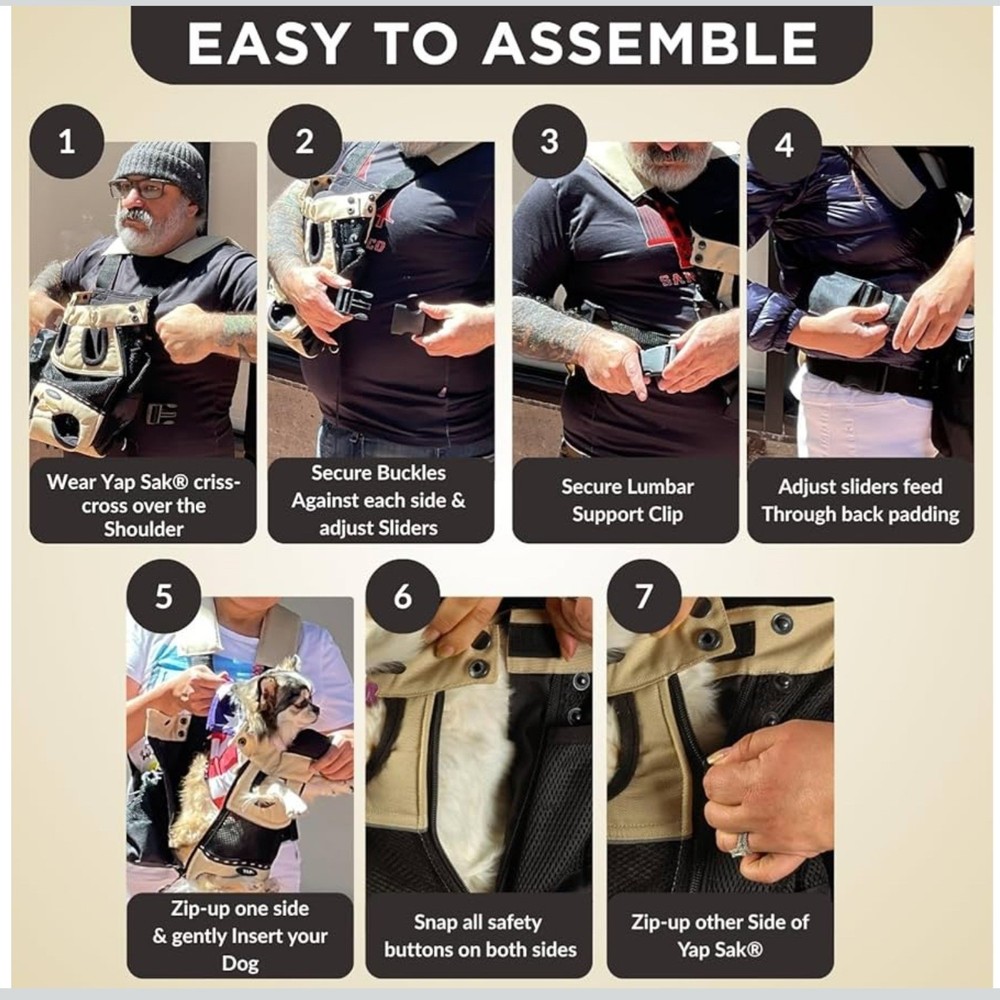 EASY TO ASSEMBLE

1
Wear Yap Sak® criss-cross over the Shoulder

2
Secure Buckles Against each side & adjust Sliders

3
Secure Lumbar Support Clip

4
Adjust sliders feed Through back padding

5
Zip-up one side & gently Insert your Dog

6
Snap all safety buttons on both sides

7
Zip-up other Side of Yap Sak®