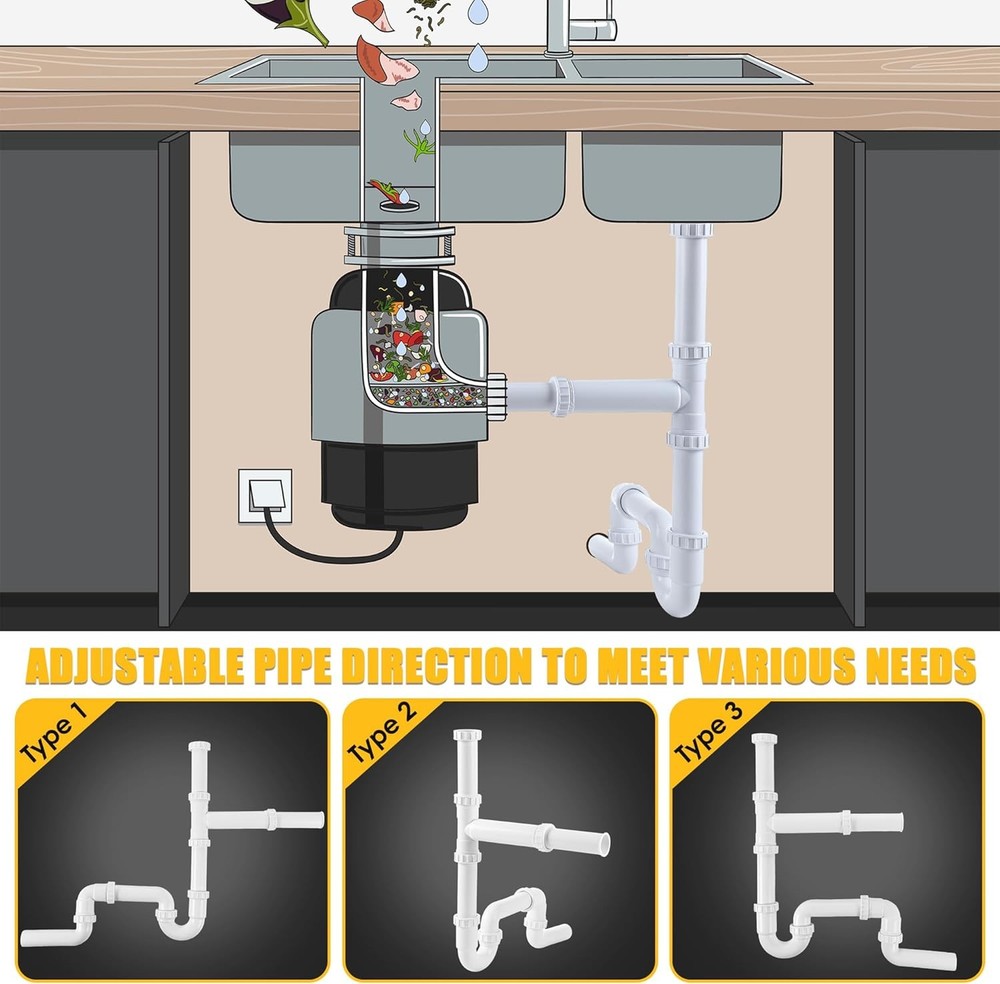 ADJUSTABLE PIPE DIRECTION TO MEET VARIOUS NEEDS

Type 1

Type 2

Type 3