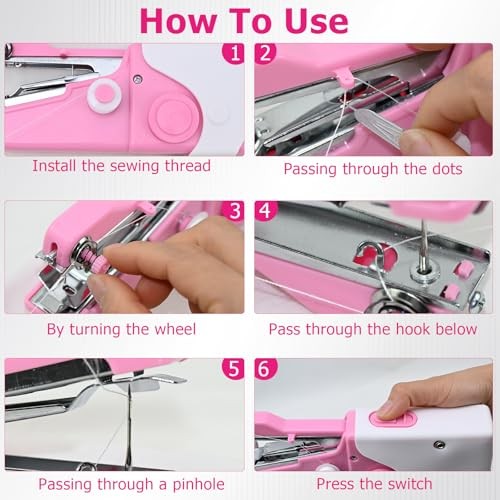 How To Use

1
Install the sewing thread

2
Passing through the dots

3
By turning the wheel

4
Pass through the hook below

5
Passing through a pinhole

6
Press the switch