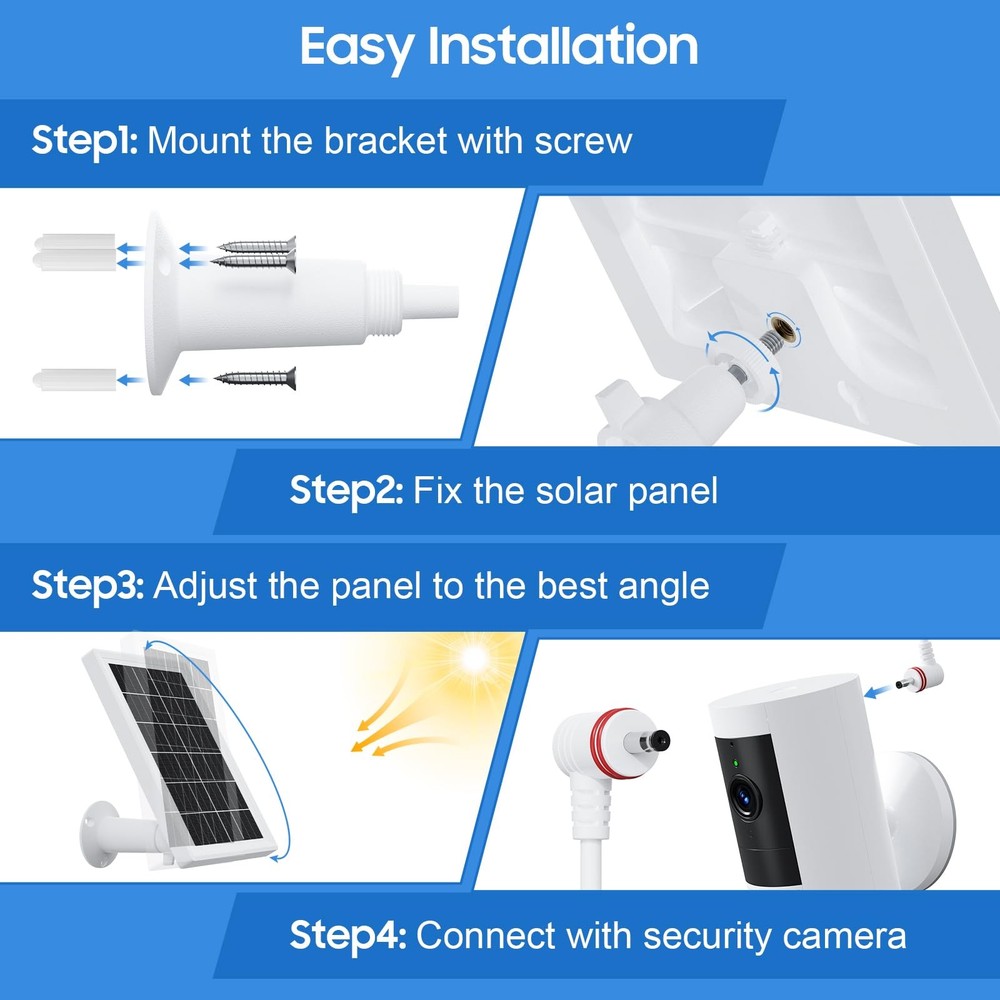 Easy Installation

Step1: Mount the bracket with screw

Step2: Fix the solar panel

Step3: Adjust the panel to the best angle

Step4: Connect with security camera