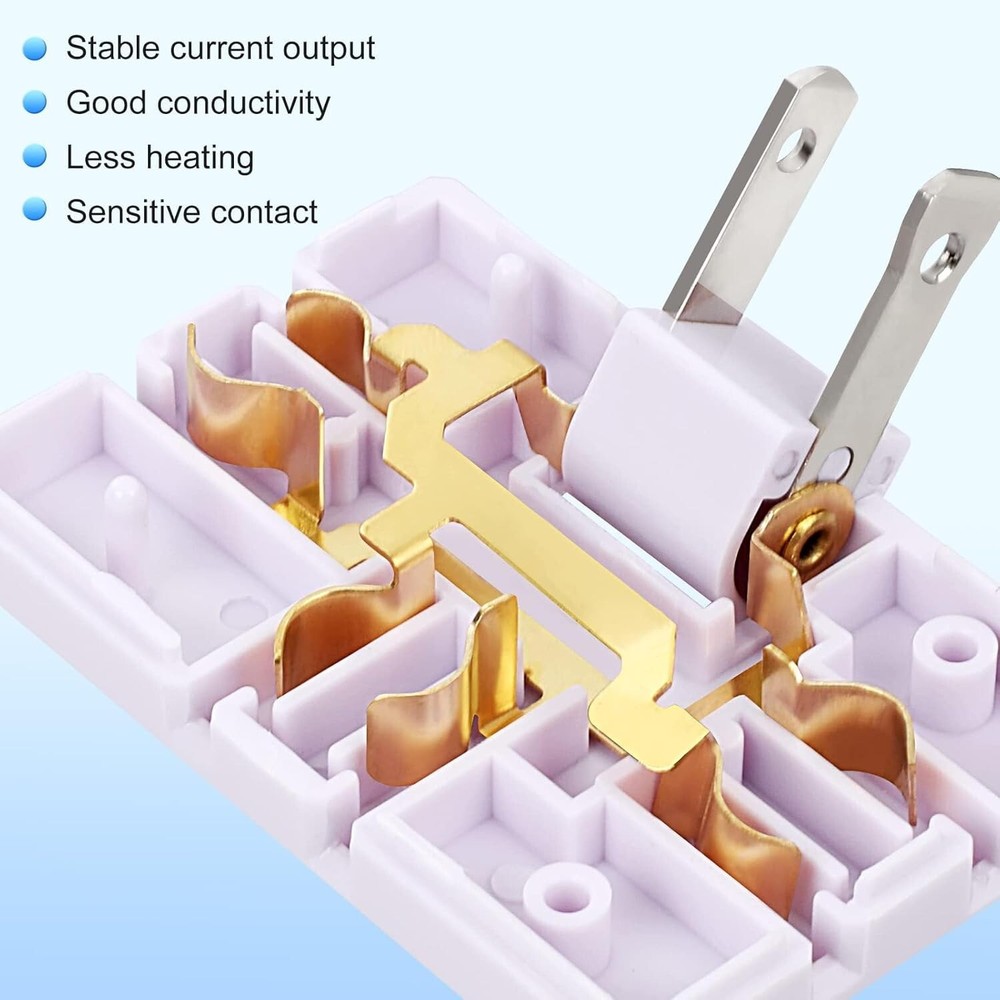 Stable current output
Good conductivity
Less heating
Sensitive contact