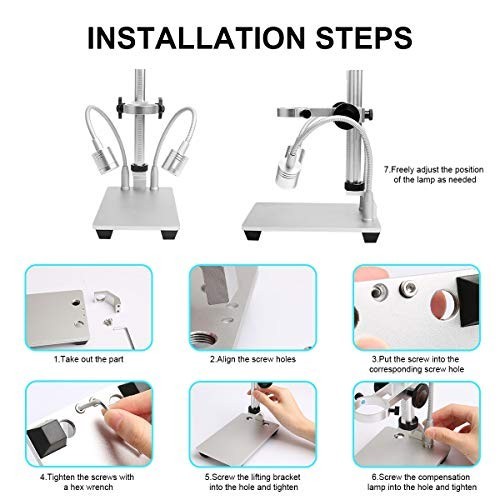 INSTALLATION STEPS

7.Freely adjust the position of the lamp as needed

1.Take out the part

2.Align the screw holes

3.Put the screw into the corresponding screw hole

4.Tighten the screws with a hex wrench

5.Screw the lifting bracket into the hole and tighten

6.Screw the compensation lamp into the hole and tighten