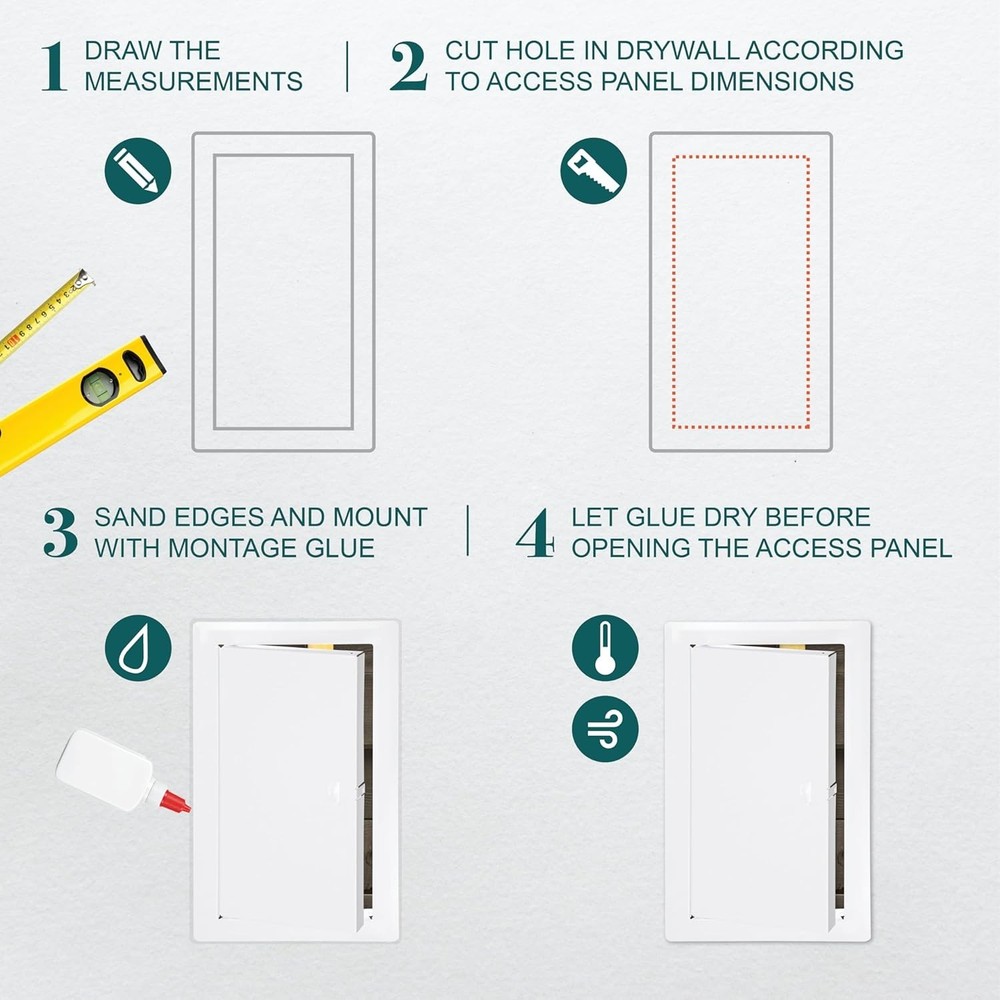 1 DRAW THE MEASUREMENTS

2 CUT HOLE IN DRYWALL ACCORDING TO ACCESS PANEL DIMENSIONS

3 SAND EDGES AND MOUNT WITH MONTAGE GLUE

4 LET GLUE DRY BEFORE OPENING THE ACCESS PANEL