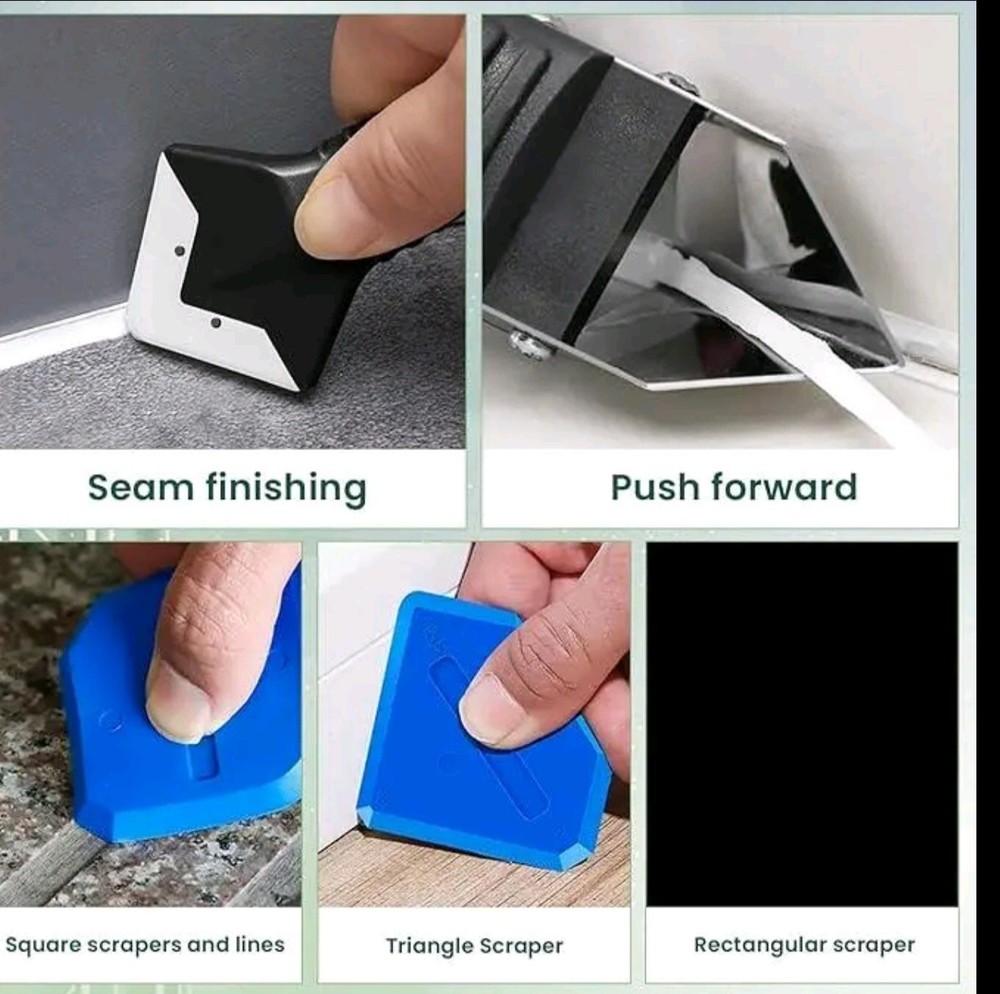 Seam finishing

Push forward

Square scrapers and lines

Triangle Scraper

Rectangular scraper