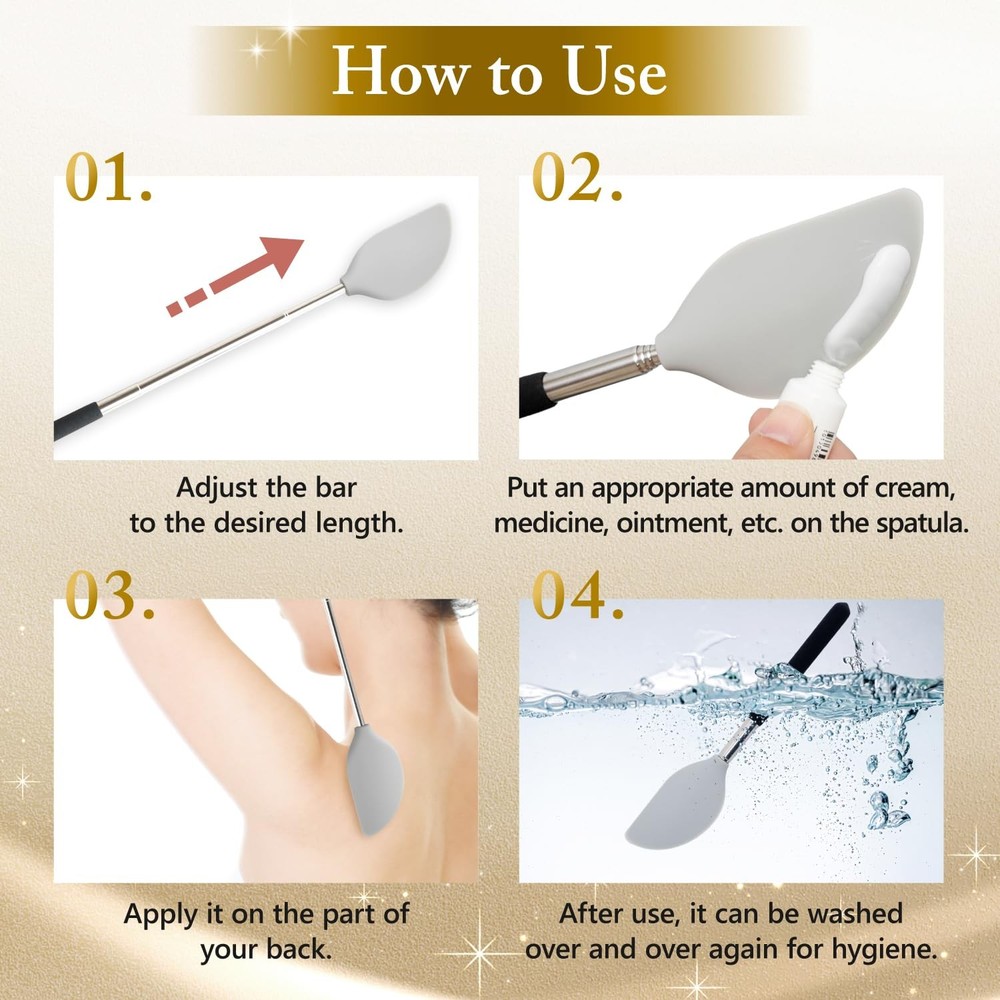 How to Use

01.

Adjust the bar to the desired length.

02.

Put an appropriate amount of cream, medicine, ointment, etc. on the spatula.

03.

Apply it on the part of your back.

04.

After use, it can be washed over and over again for hygiene.