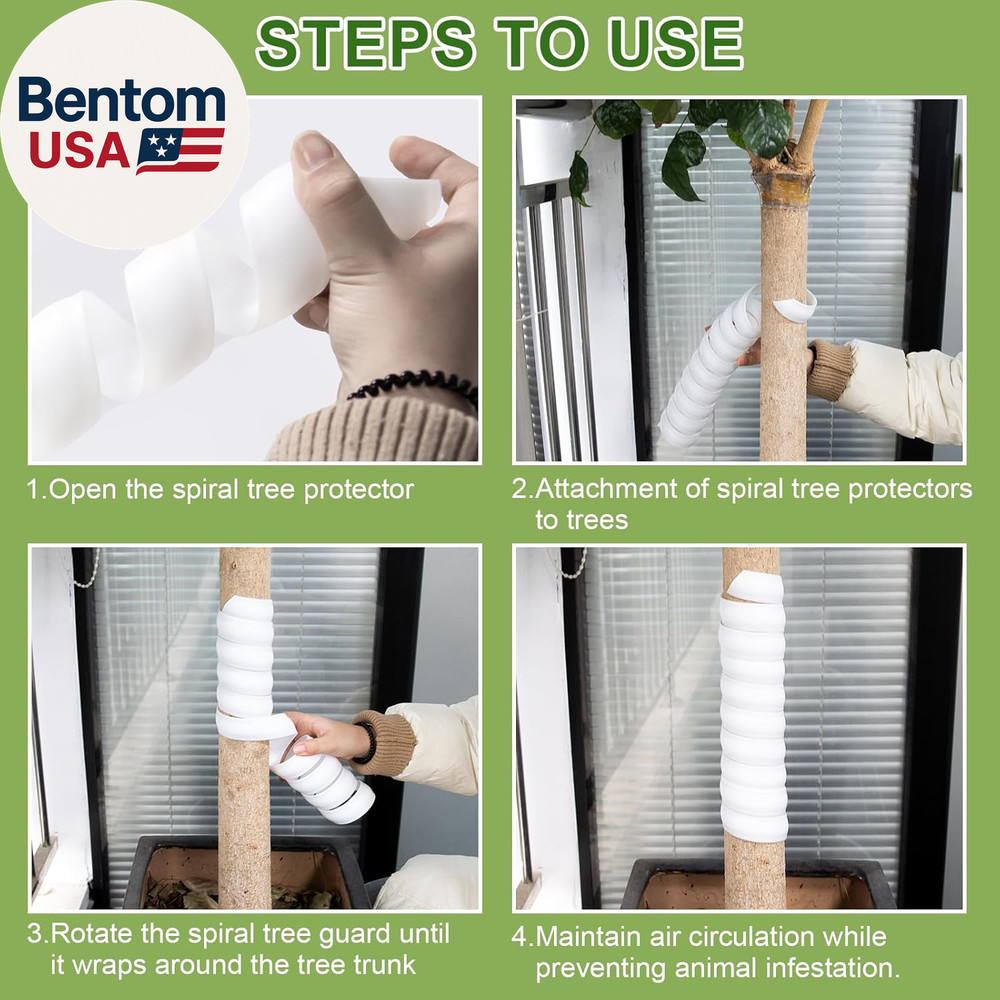 Bentom USA

STEPS TO USE

1.Open the spiral tree protector

2.Attachment of spiral tree protectors to trees

3.Rotate the spiral tree guard until it wraps around the tree trunk

4.Maintain air circulation while preventing animal infestation.