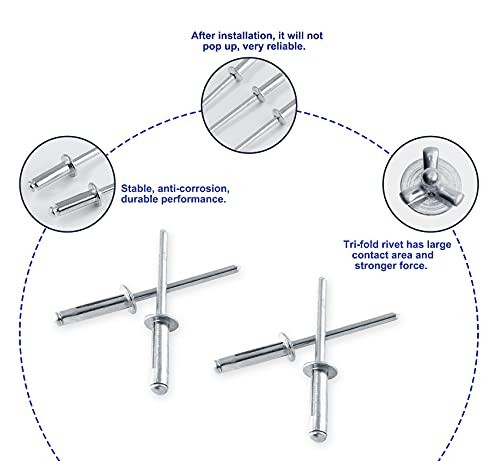 After installation, it will not pop up, very reliable.

Stable, anti-corrosion, durable performance.

Tri-fold rivet has large contact area and stronger force.