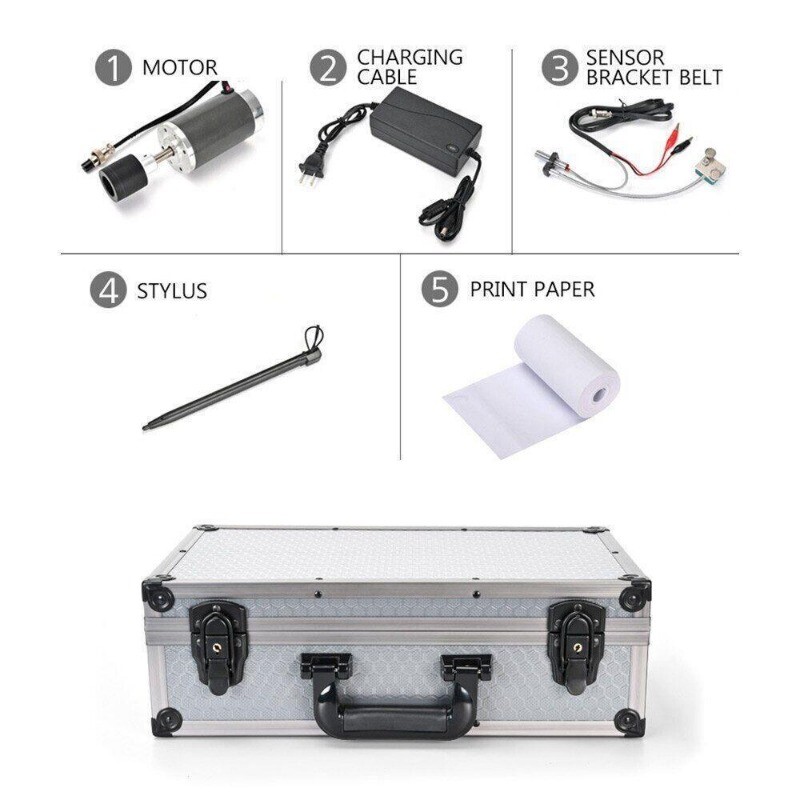 1 MOTOR

2 CHARGING CABLE

3 SENSOR BRACKET BELT

4 STYLUS

5 PRINT PAPER