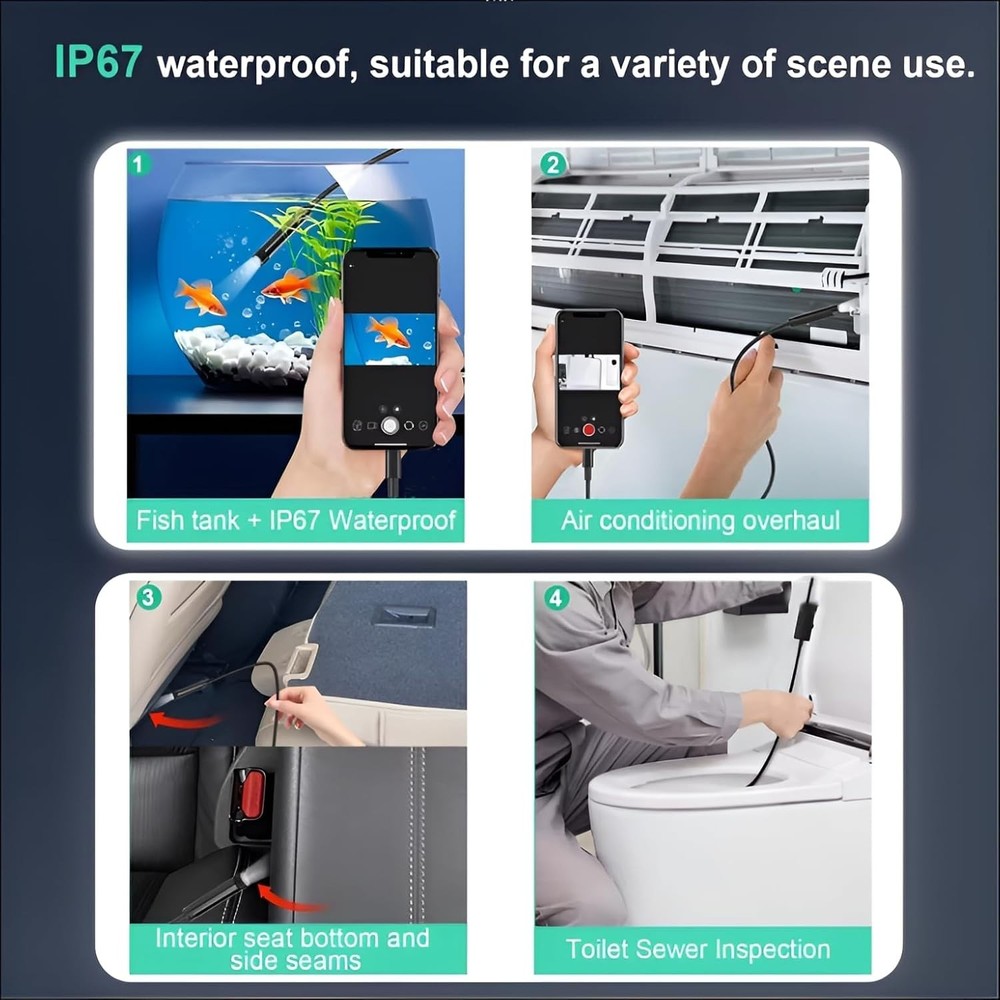 IP67 waterproof, suitable for a variety of scene use.

1

Fish tank + IP67 Waterproof

2

Air conditioning overhaul

3

Interior seat bottom and side seams

4

Toilet Sewer Inspection