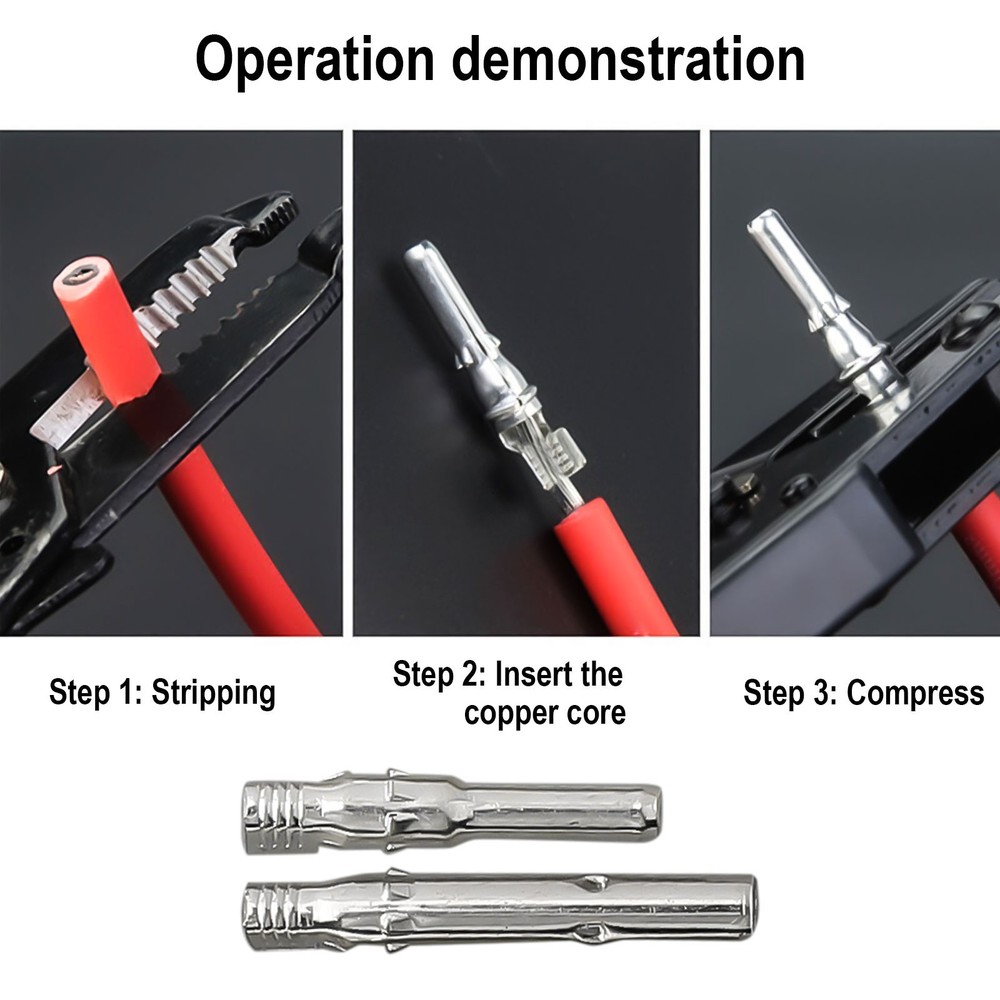 Operation demonstration

Step 1: Stripping

Step 2: Insert the copper core

Step 3: Compress