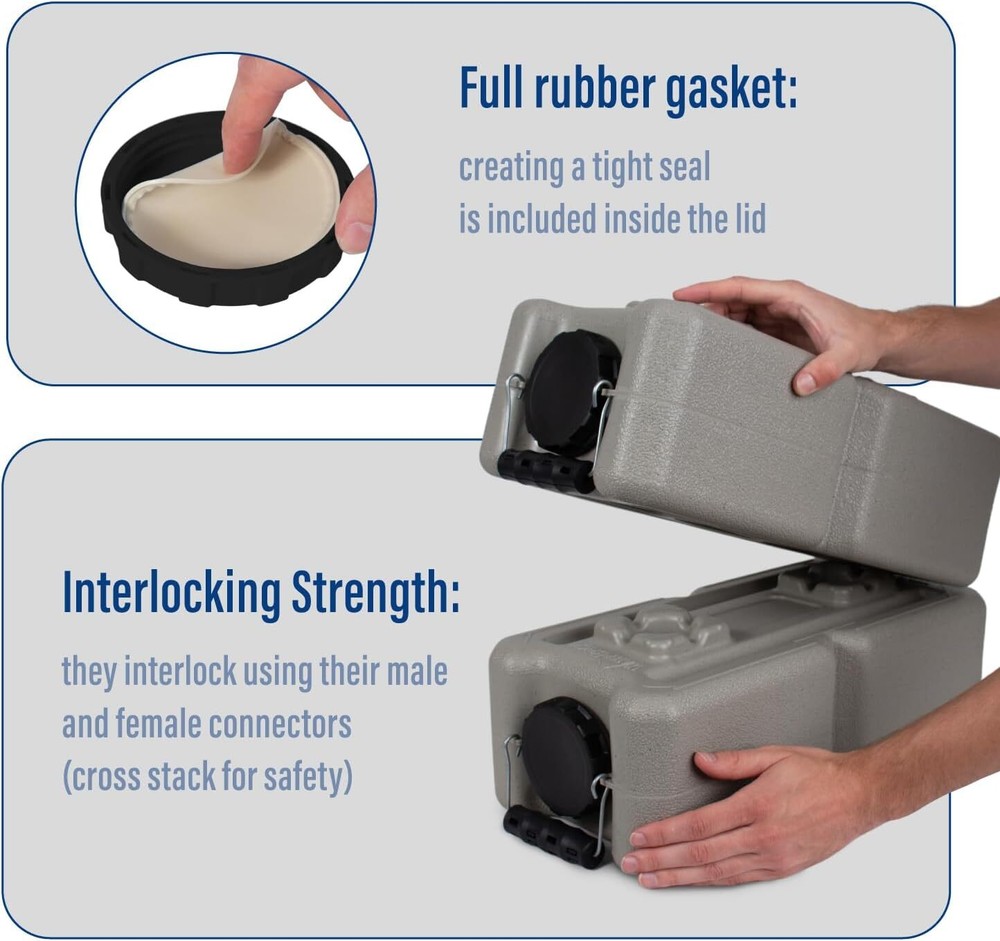 Full rubber gasket:

creating a tight seal
is included inside the lid

Interlocking Strength:

they interlock using their male
and female connectors
(cross stack for safety)