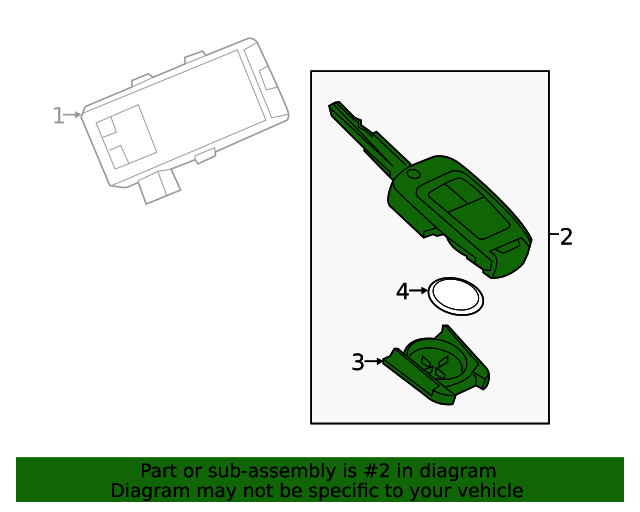 1
2
4
3

Part or sub-assembly is #2 in diagram
Diagram may not be specific to your vehicle