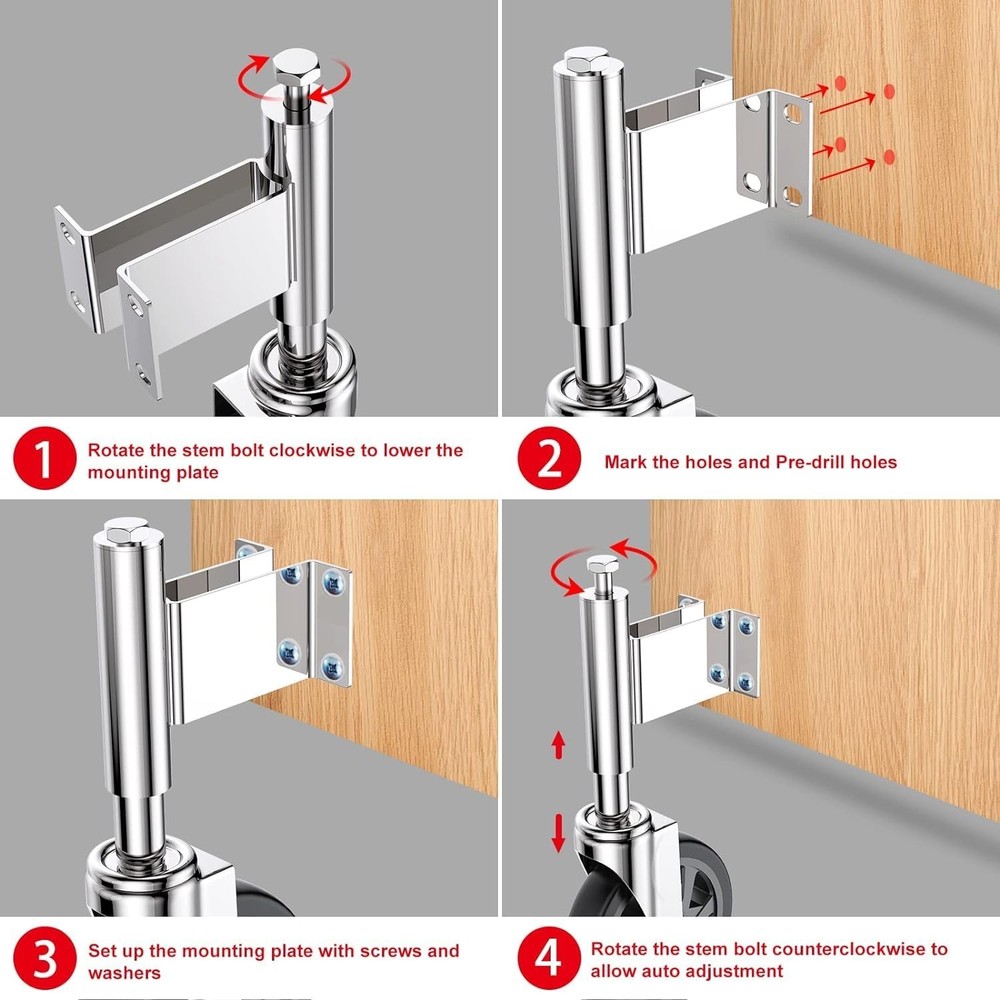 1 Rotate the stem bolt clockwise to lower the mounting plate

2 Mark the holes and Pre-drill holes

3 Set up the mounting plate with screws and washers

4 Rotate the stem bolt counterclockwise to allow auto adjustment