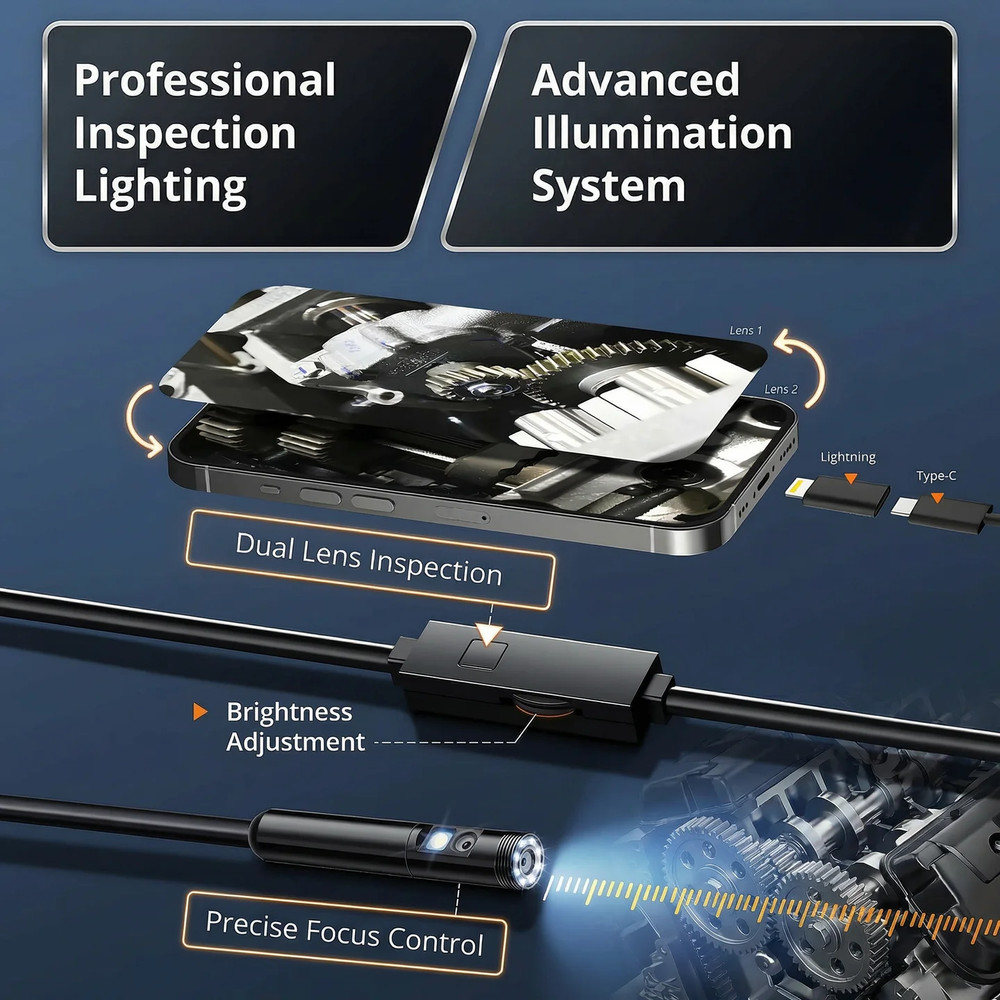 Professional Inspection Lighting

Advanced Illumination System

Lens 1

Lens 2

Lightning

Type-C

Dual Lens Inspection

Brightness Adjustment

Precise Focus Control