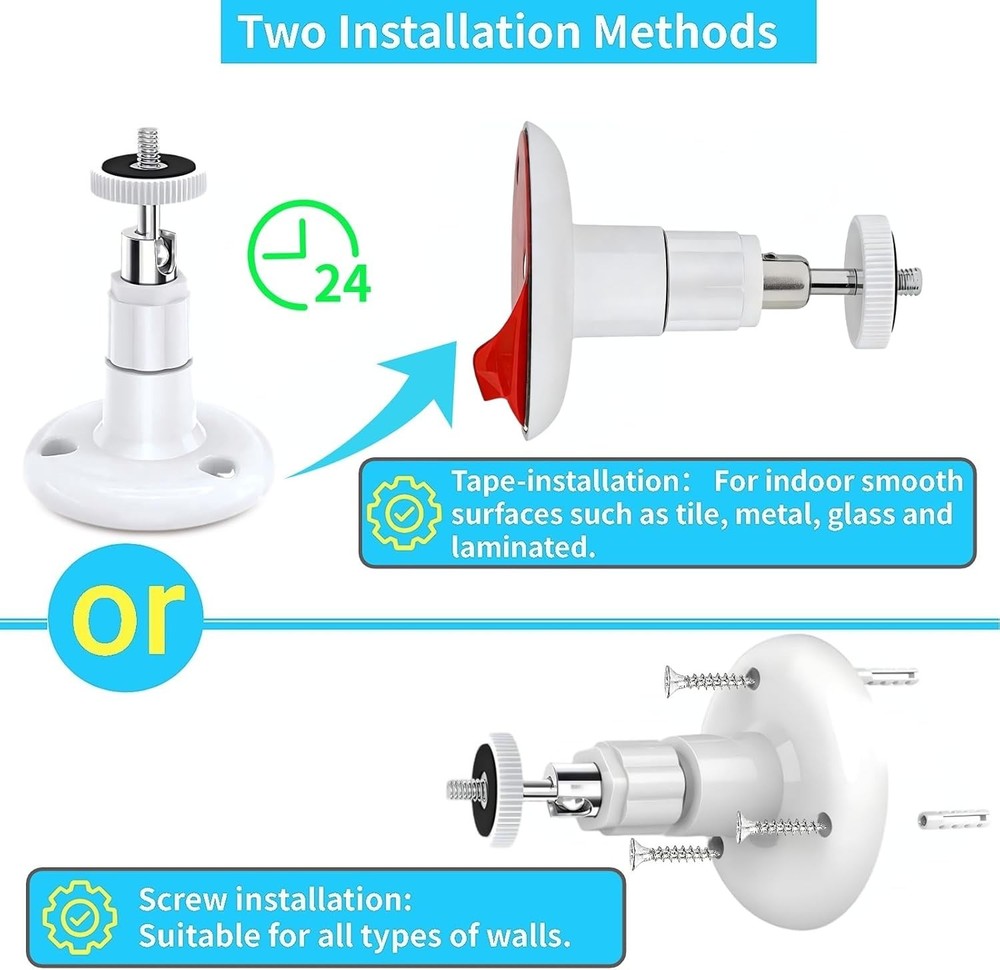 Two Installation Methods

24

Tape-installation: For indoor smooth surfaces such as tile, metal, glass and laminated.

or

Screw installation:
Suitable for all types of walls.