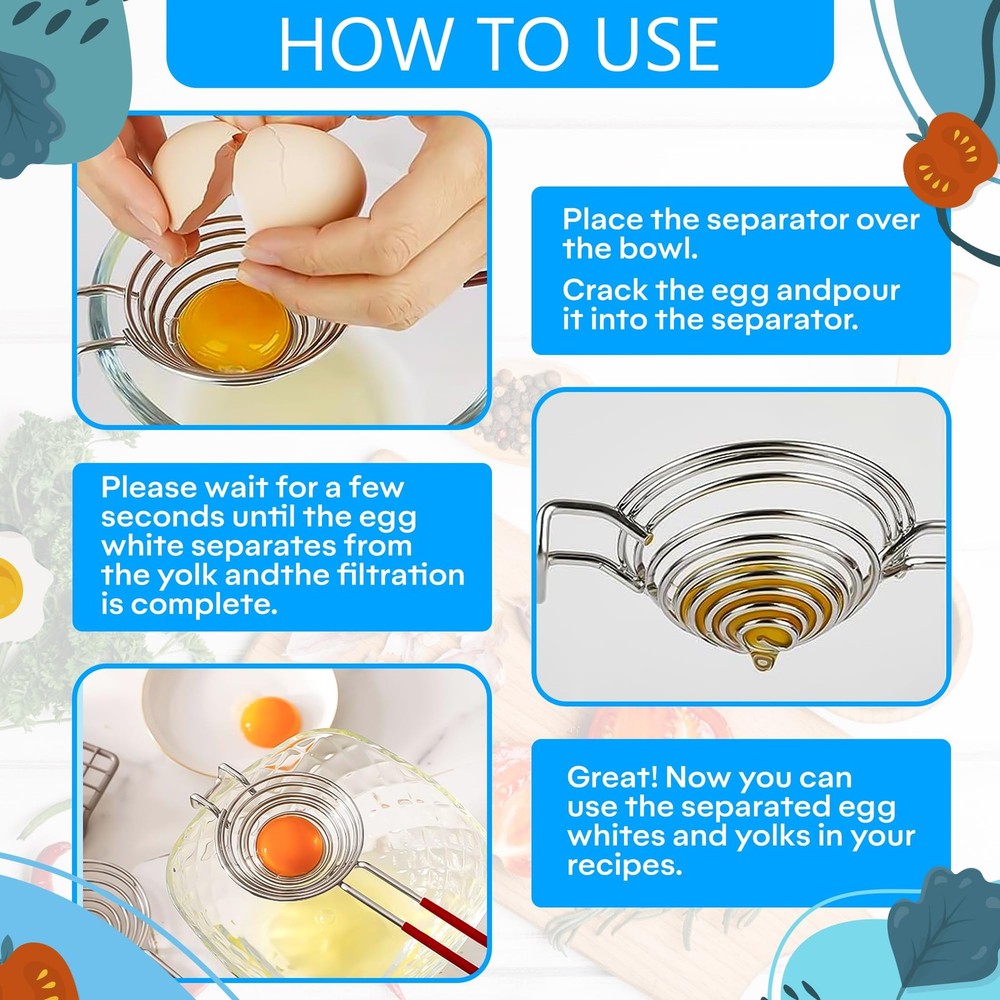 HOW TO USE

Place the separator over the bowl.

Crack the egg andpour it into the separator.

Please wait for a few seconds until the egg white separates from the yolk andthe filtration is complete.

Great! Now you can use the separated egg whites and yolks in your recipes.